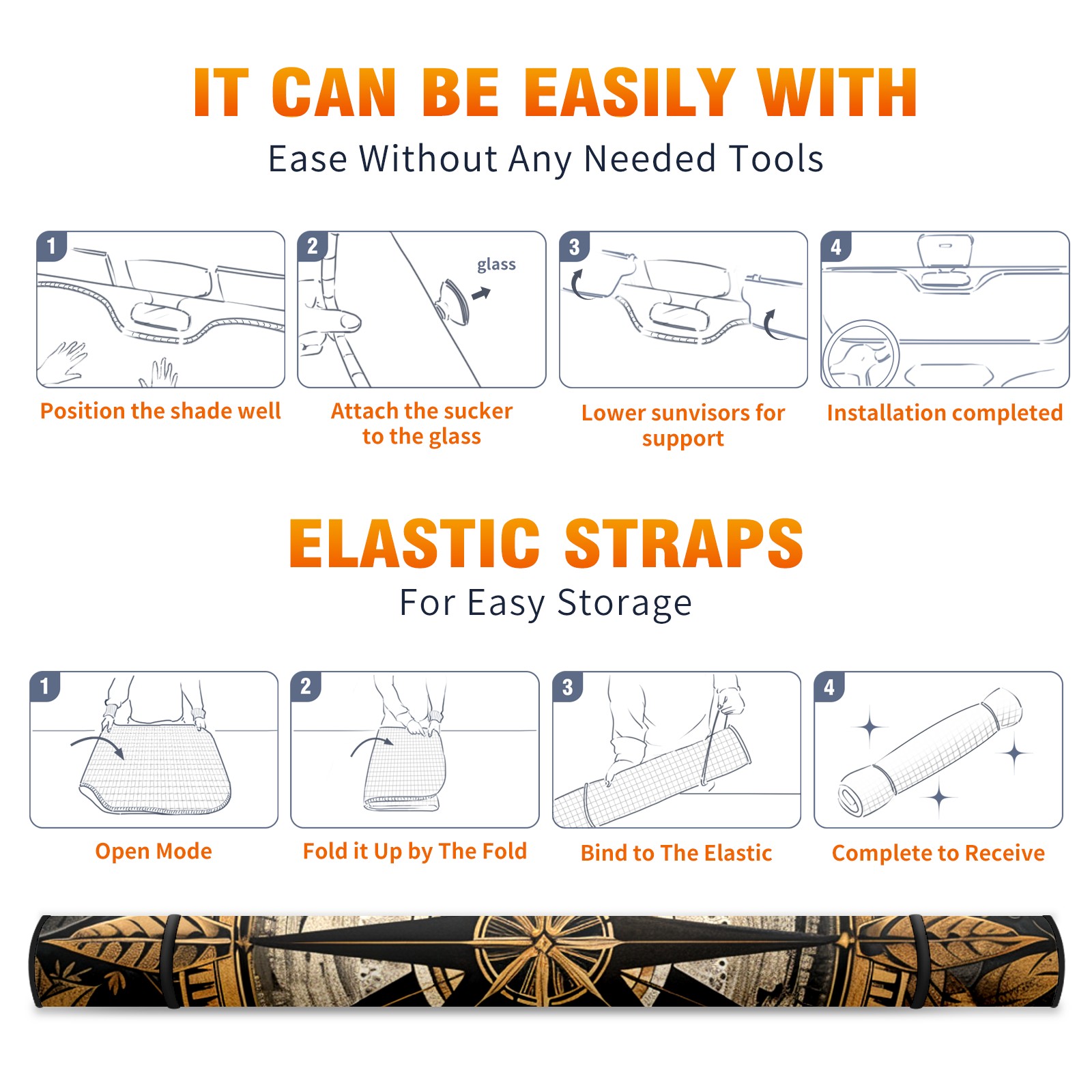 IT CAN BE EASILY WITH

Ease Without Any Needed Tools

1

Position the shade well

2

glass

Attach the sucker to the glass

3

Lower sunvisors for support

4

Installation completed

ELASTIC STRAPS

For Easy Storage

1

Open Mode

2

Fold it Up by The Fold

3

Bind to The Elastic

4

Complete to Receive