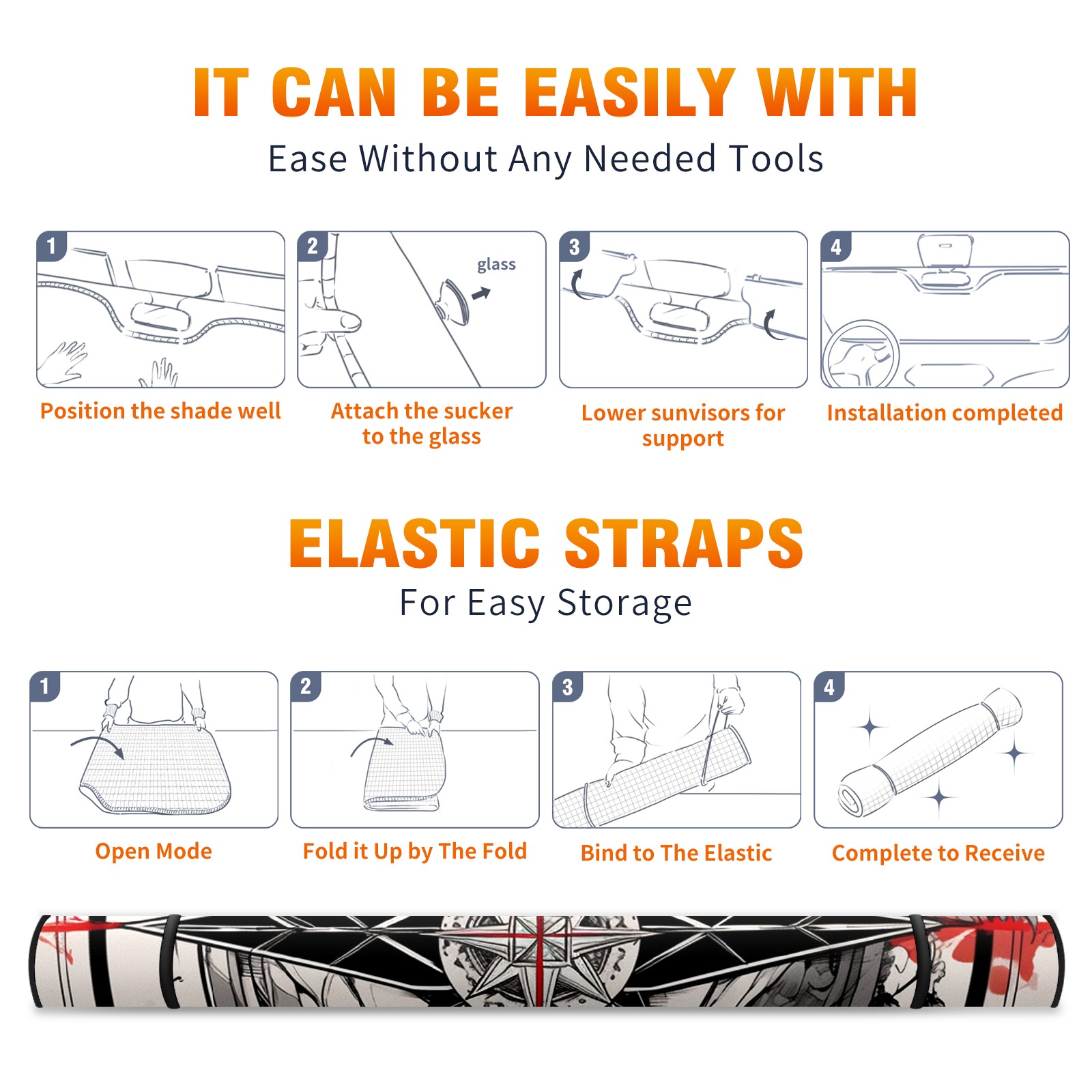 IT CAN BE EASILY WITH
Ease Without Any Needed Tools

1
Position the shade well

2
glass
Attach the sucker to the glass

3
Lower sunvisors for support

4
Installation completed

ELASTIC STRAPS
For Easy Storage

1
Open Mode

2
Fold it Up by The Fold

3
Bind to The Elastic

4
Complete to Receive