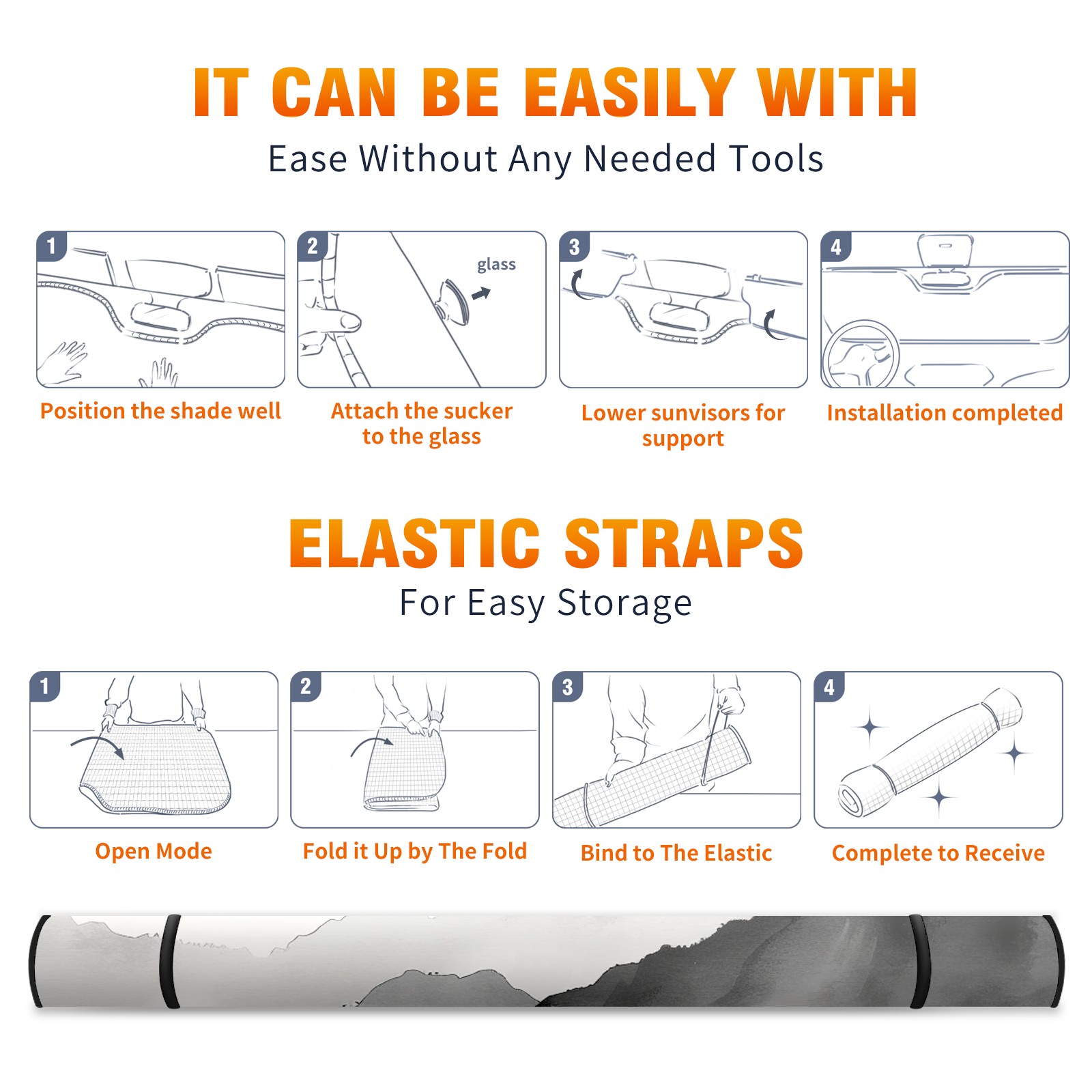 IT CAN BE EASILY WITH
Ease Without Any Needed Tools

1
Position the shade well

2
glass
Attach the sucker to the glass

3
Lower sunvisors for support

4
Installation completed

ELASTIC STRAPS
For Easy Storage

1
Open Mode

2
Fold it Up by The Fold

3
Bind to The Elastic

4
Complete to Receive