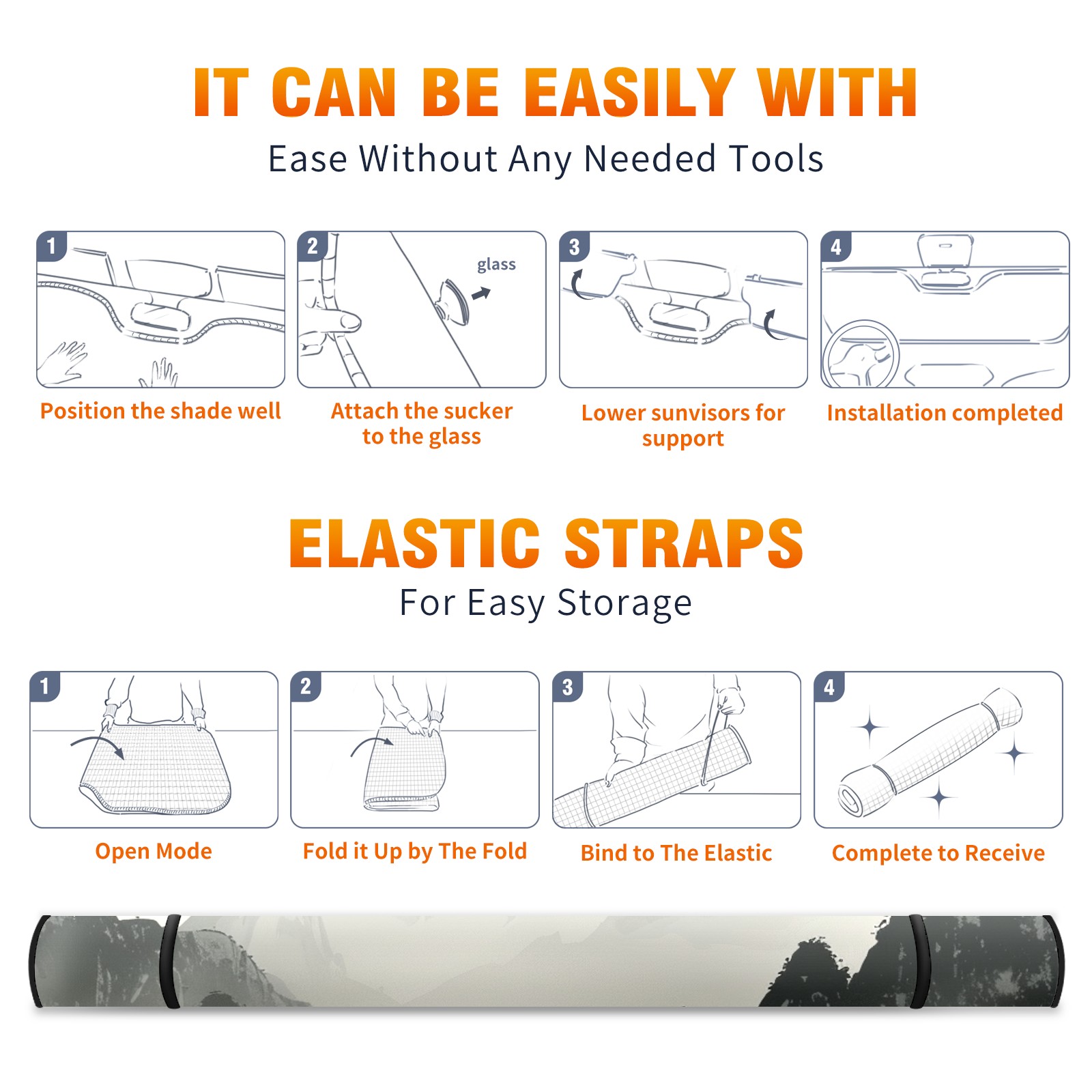 IT CAN BE EASILY WITH

Ease Without Any Needed Tools

1
Position the shade well

2
glass
Attach the sucker to the glass

3
Lower sunvisors for support

4
Installation completed

ELASTIC STRAPS

For Easy Storage

1
Open Mode

2
Fold it Up by The Fold

3
Bind to The Elastic

4
Complete to Receive