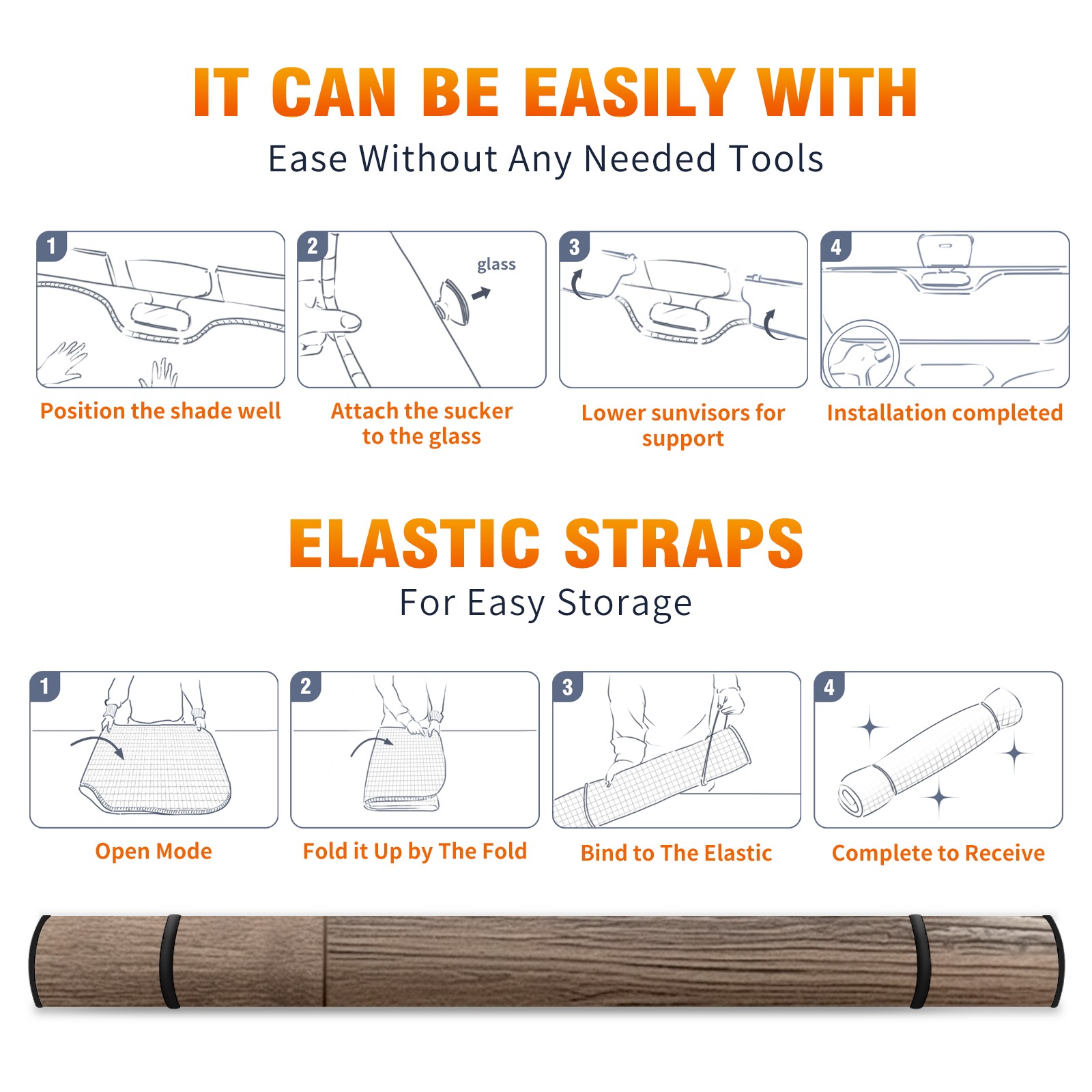 IT CAN BE EASILY WITH

Ease Without Any Needed Tools

1

Position the shade well

2

glass

Attach the sucker to the glass

3

Lower sunvisors for support

4

Installation completed

ELASTIC STRAPS

For Easy Storage

1

Open Mode

2

Fold it Up by The Fold

3

Bind to The Elastic

4

Complete to Receive