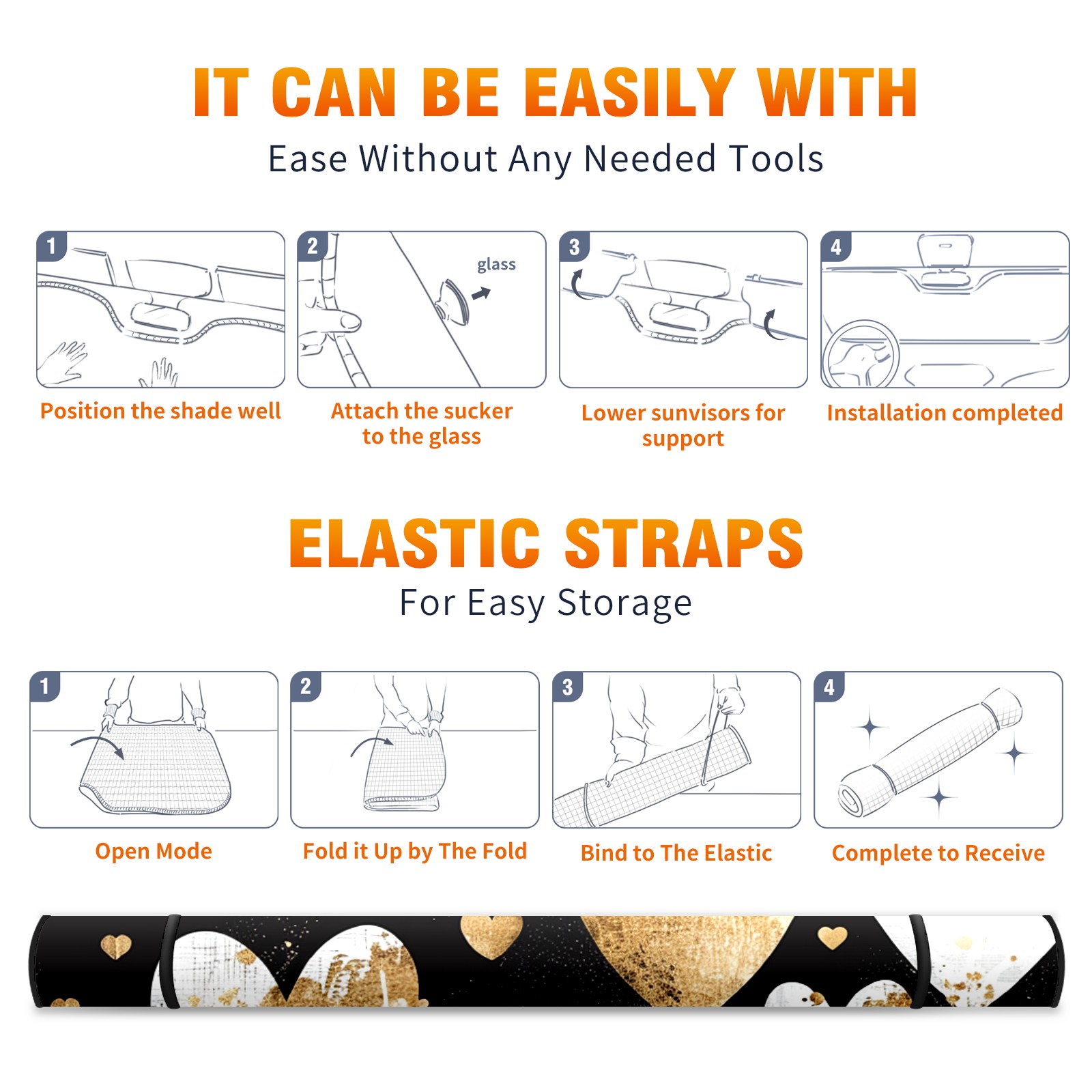 IT CAN BE EASILY WITH

Ease Without Any Needed Tools

1

Position the shade well

2

glass

Attach the sucker to the glass

3

Lower sunvisors for support

4

Installation completed

ELASTIC STRAPS

For Easy Storage

1

Open Mode

2

Fold it Up by The Fold

3

Bind to The Elastic

4

Complete to Receive