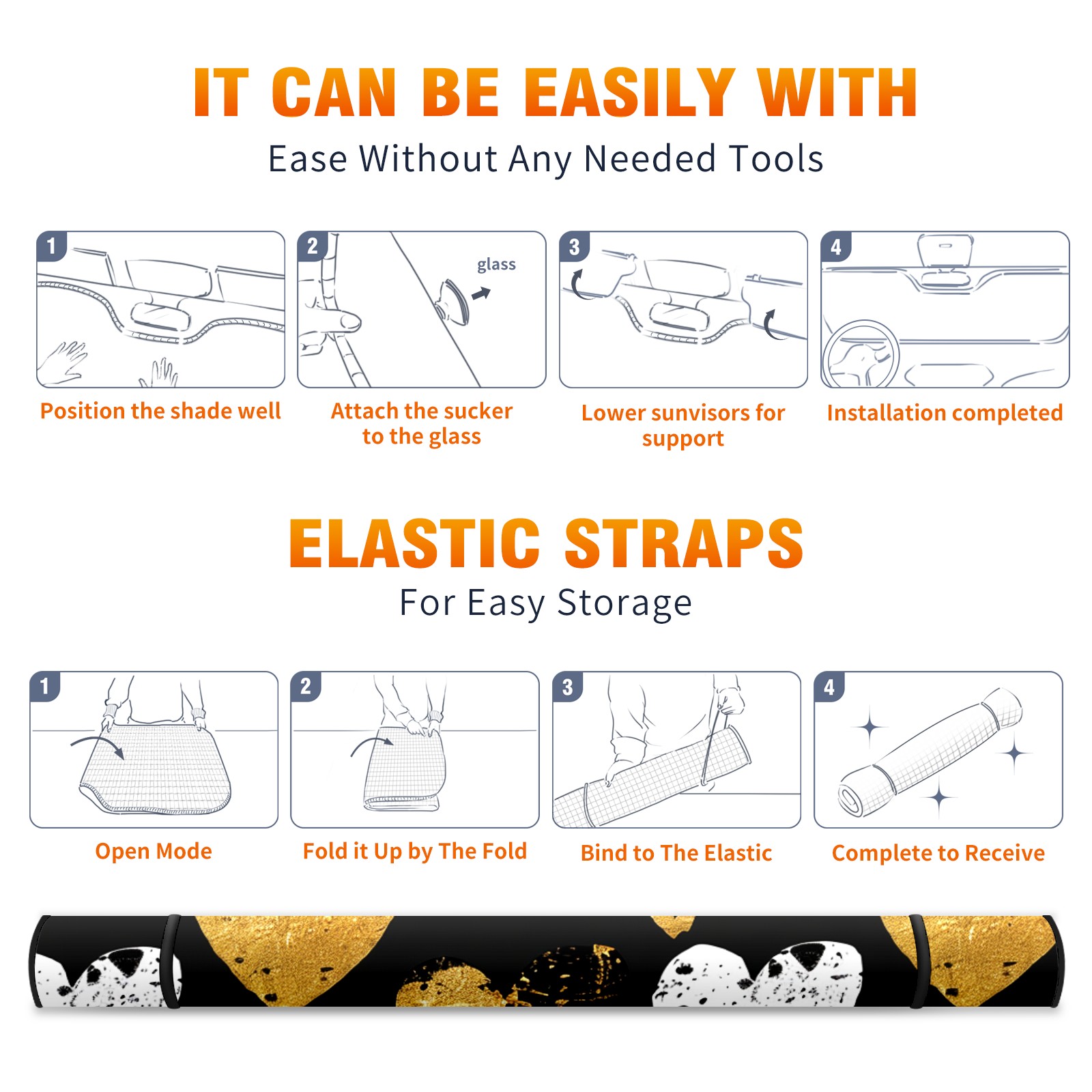 IT CAN BE EASILY WITH
Ease Without Any Needed Tools

1
Position the shade well

2
glass
Attach the sucker to the glass

3
Lower sunvisors for support

4
Installation completed

ELASTIC STRAPS
For Easy Storage

1
Open Mode

2
Fold it Up by The Fold

3
Bind to The Elastic

4
Complete to Receive