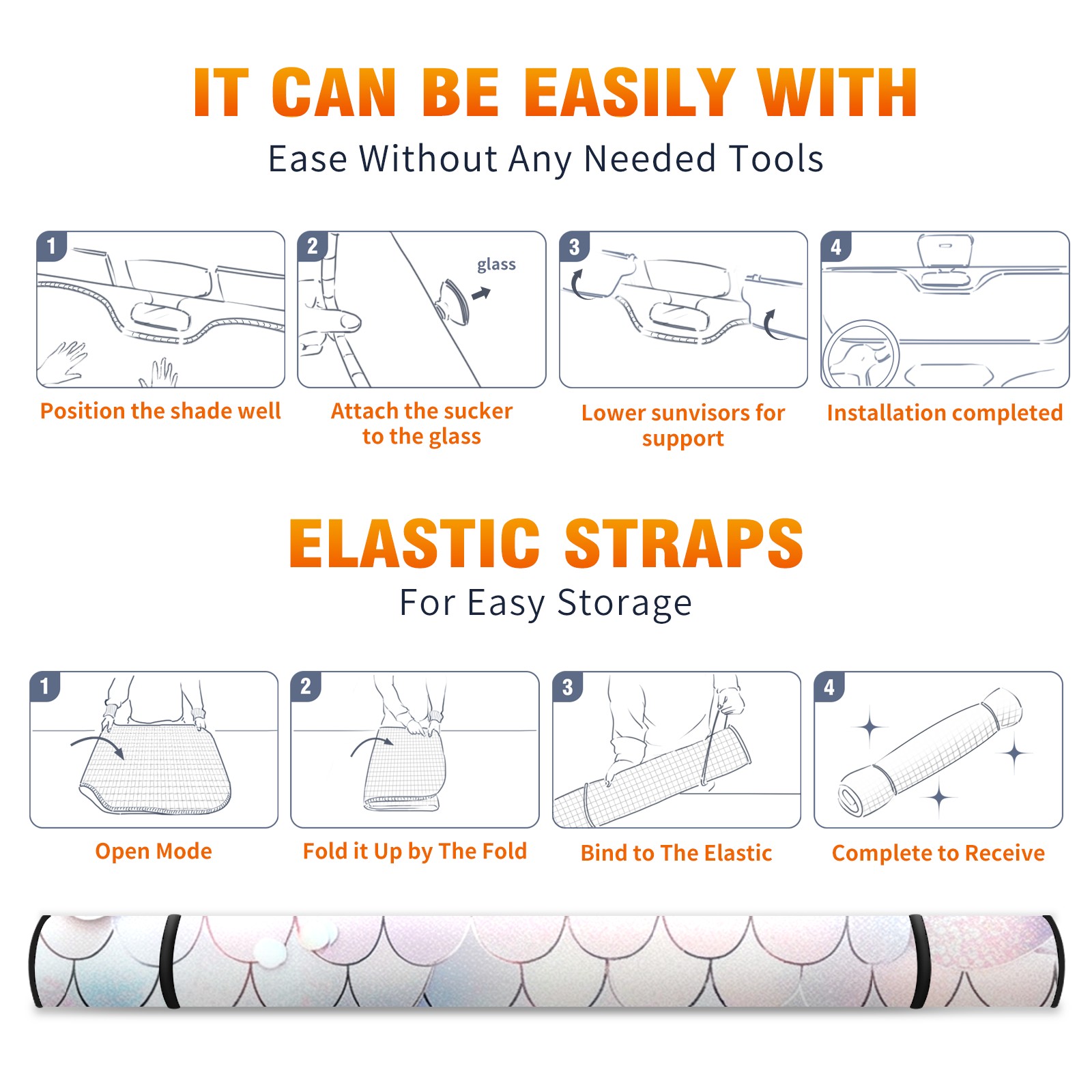 IT CAN BE EASILY WITH

Ease Without Any Needed Tools

1

Position the shade well

2

glass

Attach the sucker to the glass

3

Lower sunvisors for support

4

Installation completed

ELASTIC STRAPS

For Easy Storage

1

Open Mode

2

Fold it Up by The Fold

3

Bind to The Elastic

4

Complete to Receive