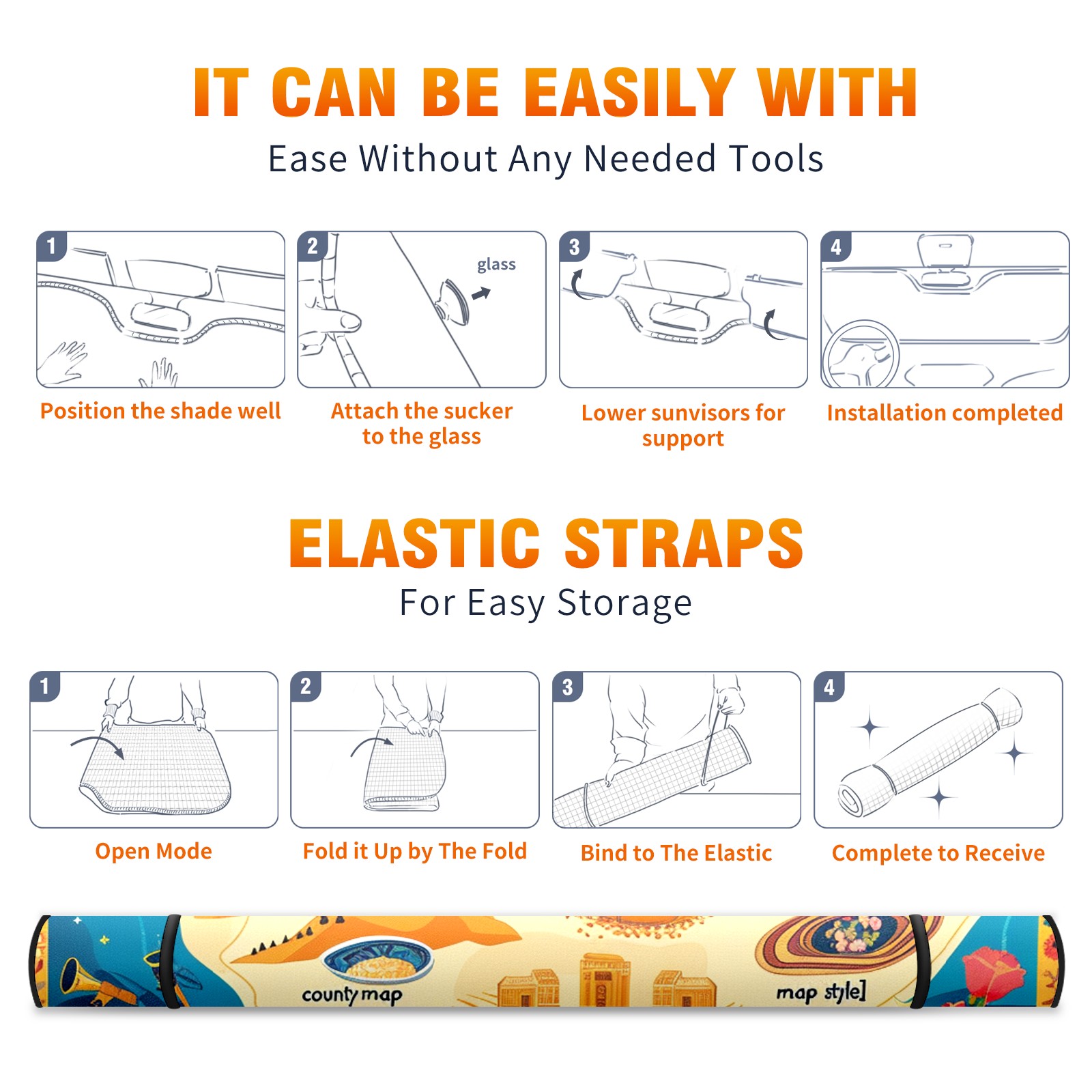 IT CAN BE EASILY WITH
Ease Without Any Needed Tools

1
Position the shade well

2
glass
Attach the sucker to the glass

3
Lower sunvisors for support

4
Installation completed

ELASTIC STRAPS
For Easy Storage

1
Open Mode

2
Fold it Up by The Fold

3
Bind to The Elastic

4
Complete to Receive

county map
map style]