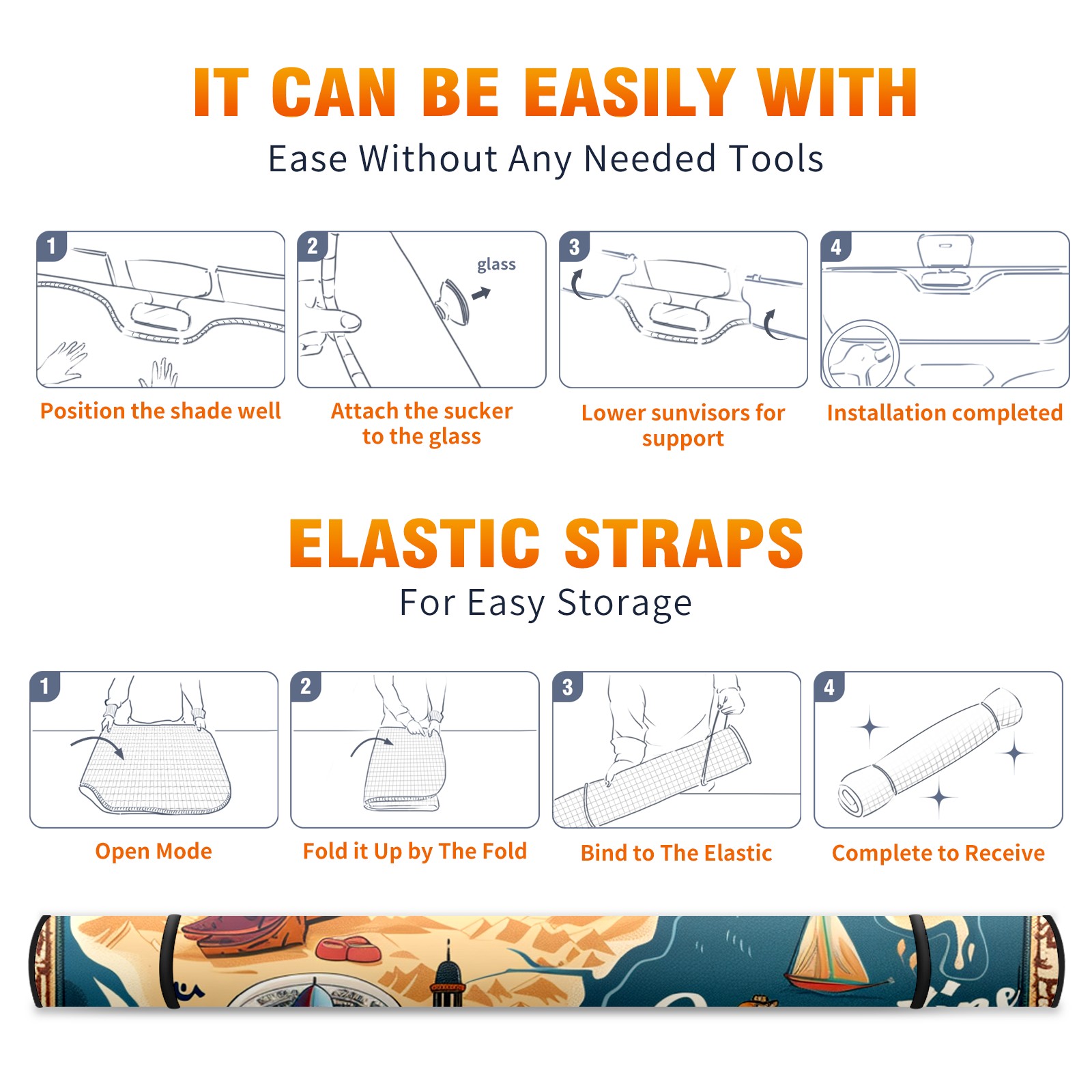 IT CAN BE EASILY WITH
Ease Without Any Needed Tools

1
Position the shade well

2
glass
Attach the sucker to the glass

3
Lower sunvisors for support

4
Installation completed

ELASTIC STRAPS
For Easy Storage

1
Open Mode

2
Fold it Up by The Fold

3
Bind to The Elastic

4
Complete to Receive