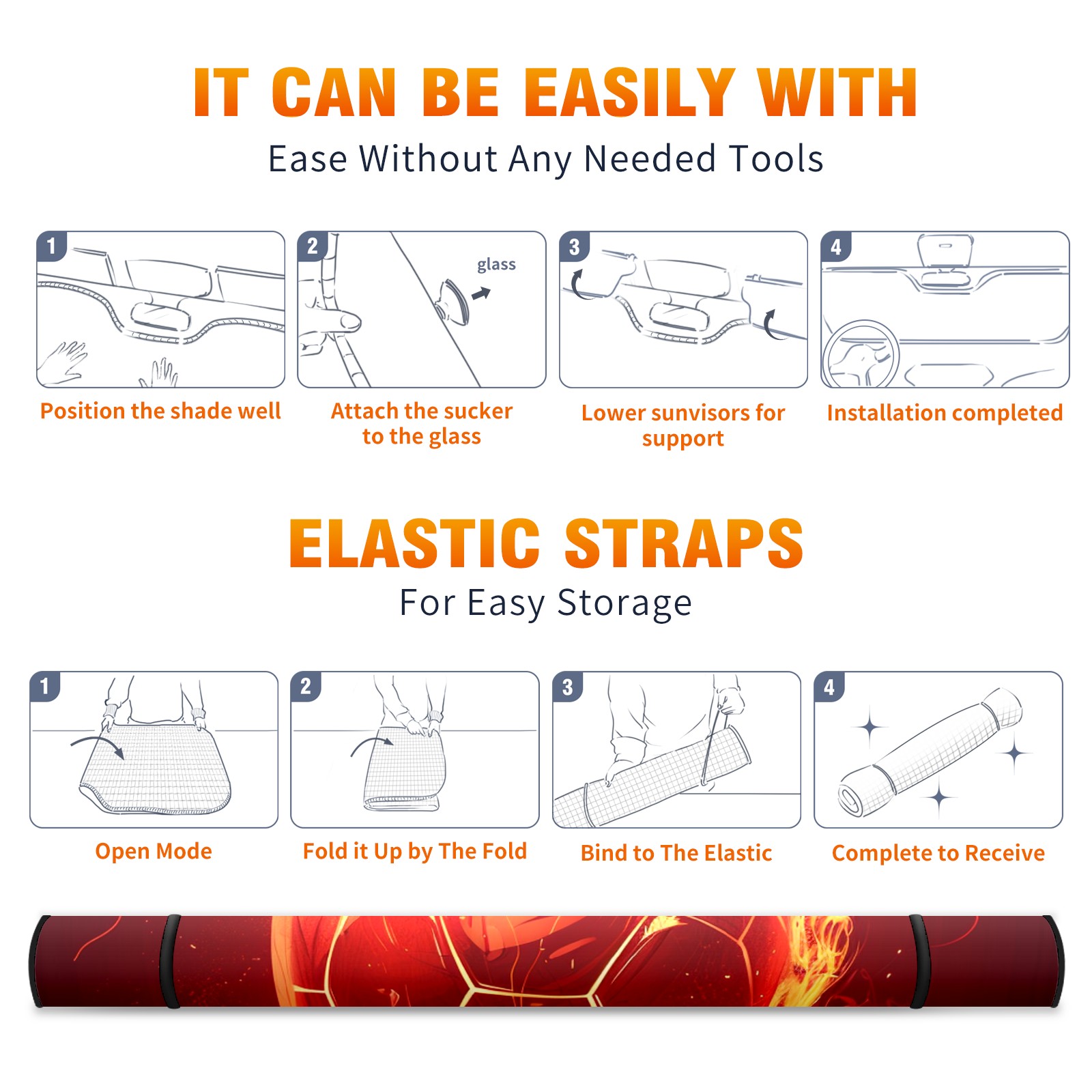 IT CAN BE EASILY WITH
Ease Without Any Needed Tools

1
Position the shade well

2
glass
Attach the sucker to the glass

3
Lower sunvisors for support

4
Installation completed

ELASTIC STRAPS
For Easy Storage

1
Open Mode

2
Fold it Up by The Fold

3
Bind to The Elastic

4
Complete to Receive