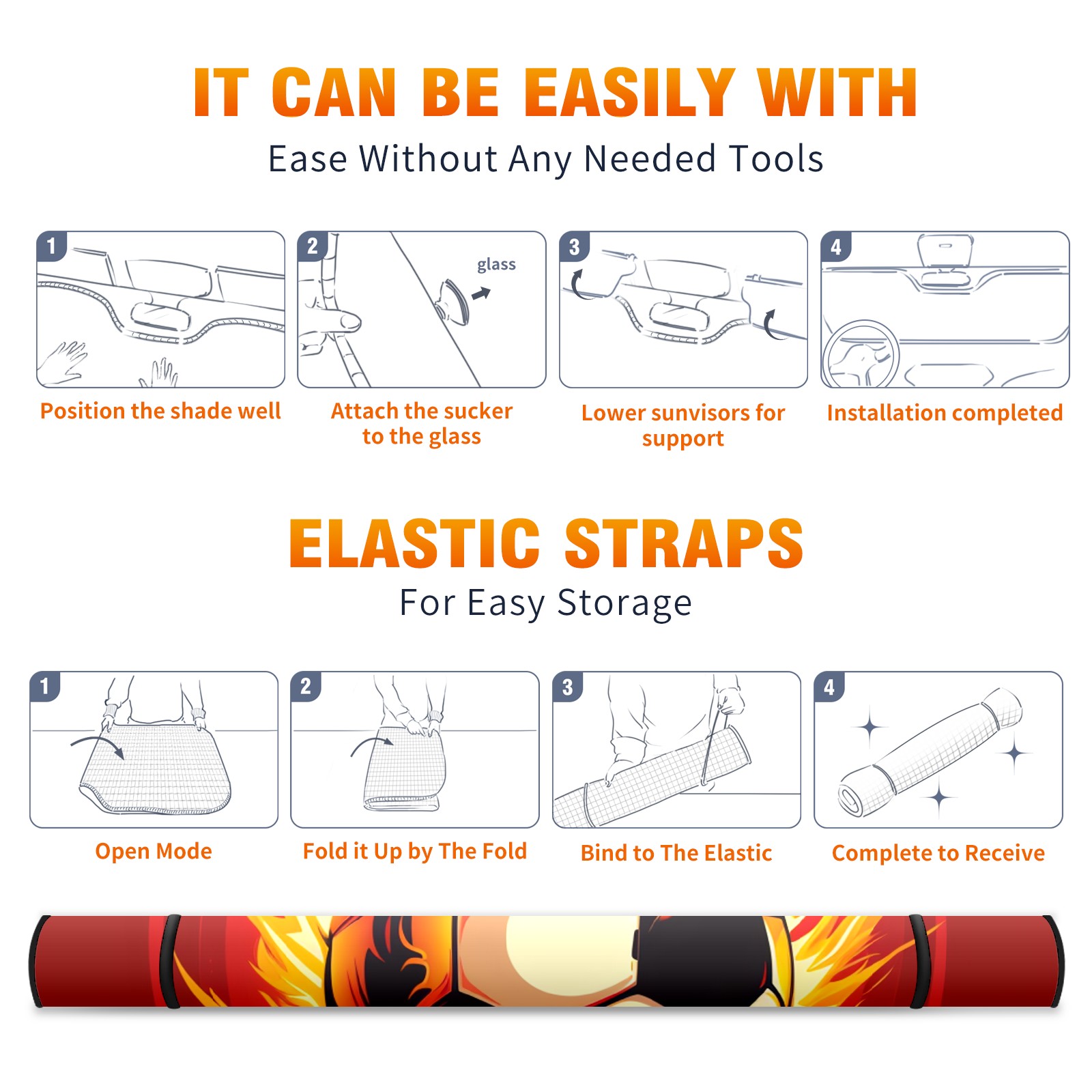 IT CAN BE EASILY WITH
Ease Without Any Needed Tools

1
Position the shade well

2
glass
Attach the sucker to the glass

3
Lower sunvisors for support

4
Installation completed

ELASTIC STRAPS
For Easy Storage

1
Open Mode

2
Fold it Up by The Fold

3
Bind to The Elastic

4
Complete to Receive