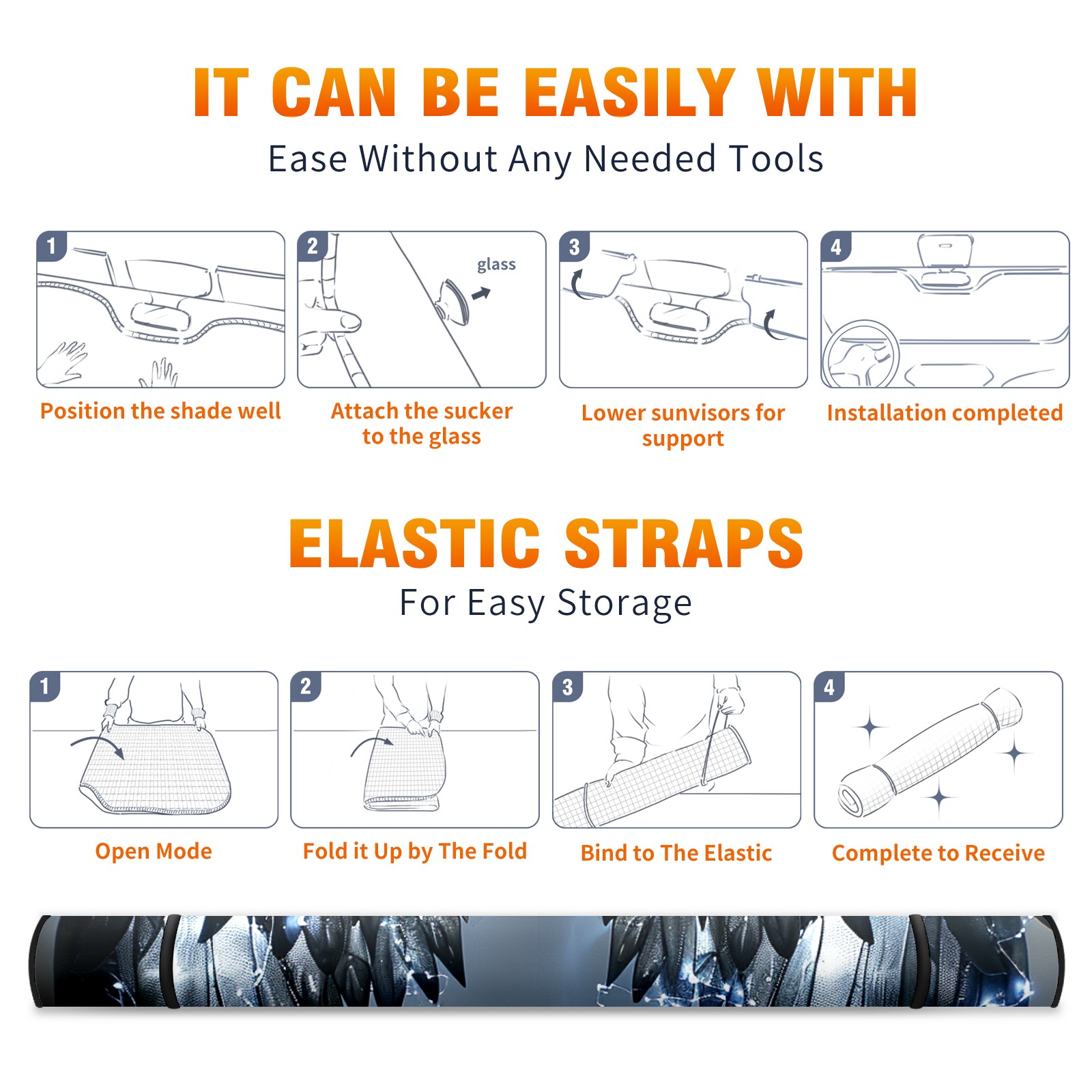 IT CAN BE EASILY WITH
Ease Without Any Needed Tools

1
Position the shade well

2
glass
Attach the sucker to the glass

3
Lower sunvisors for support

4
Installation completed

ELASTIC STRAPS
For Easy Storage

1
Open Mode

2
Fold it Up by The Fold

3
Bind to The Elastic

4
Complete to Receive