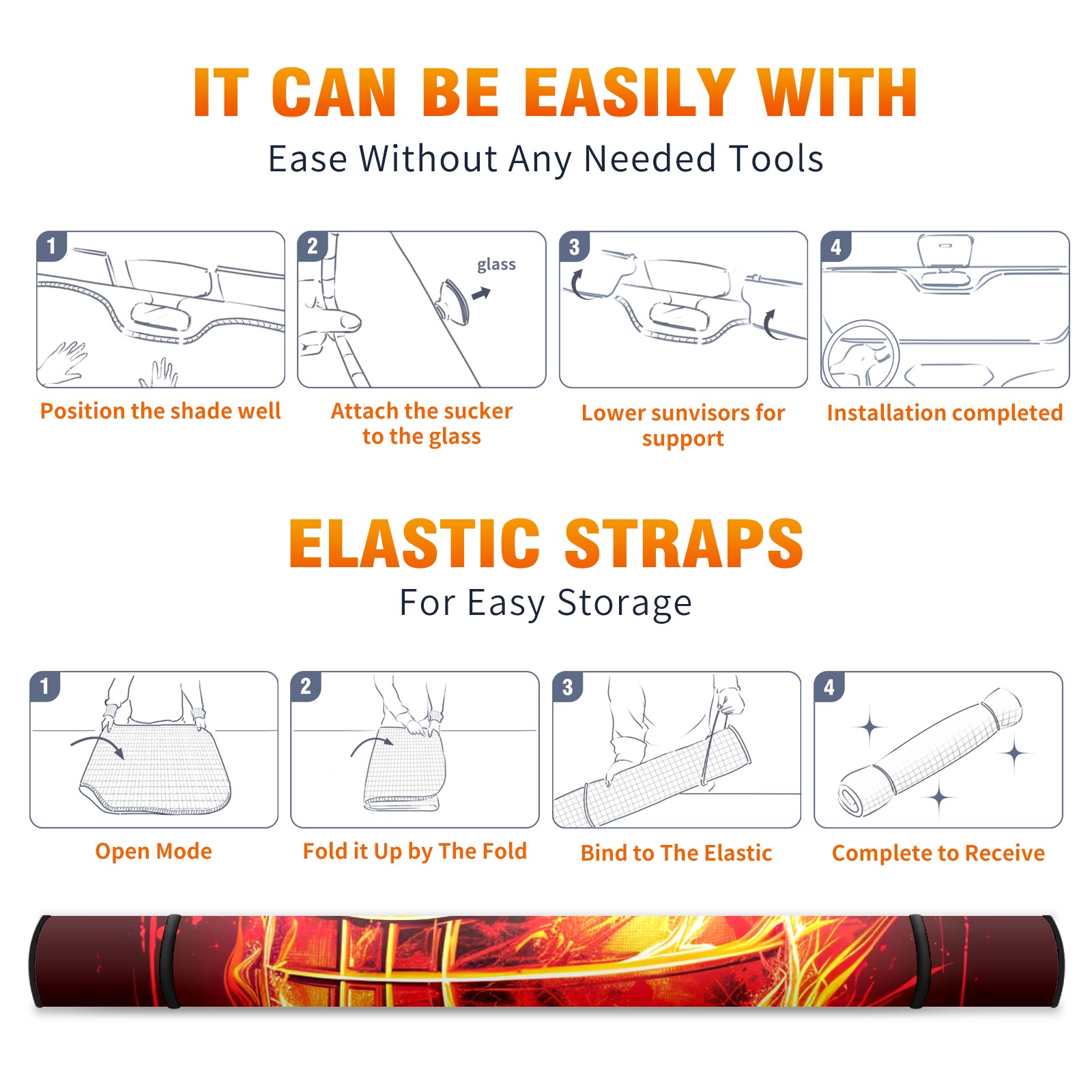 IT CAN BE EASILY WITH
Ease Without Any Needed Tools

1
Position the shade well

2
glass
Attach the sucker to the glass

3
Lower sunvisors for support

4
Installation completed

ELASTIC STRAPS
For Easy Storage

1
Open Mode

2
Fold it Up by The Fold

3
Bind to The Elastic

4
Complete to Receive