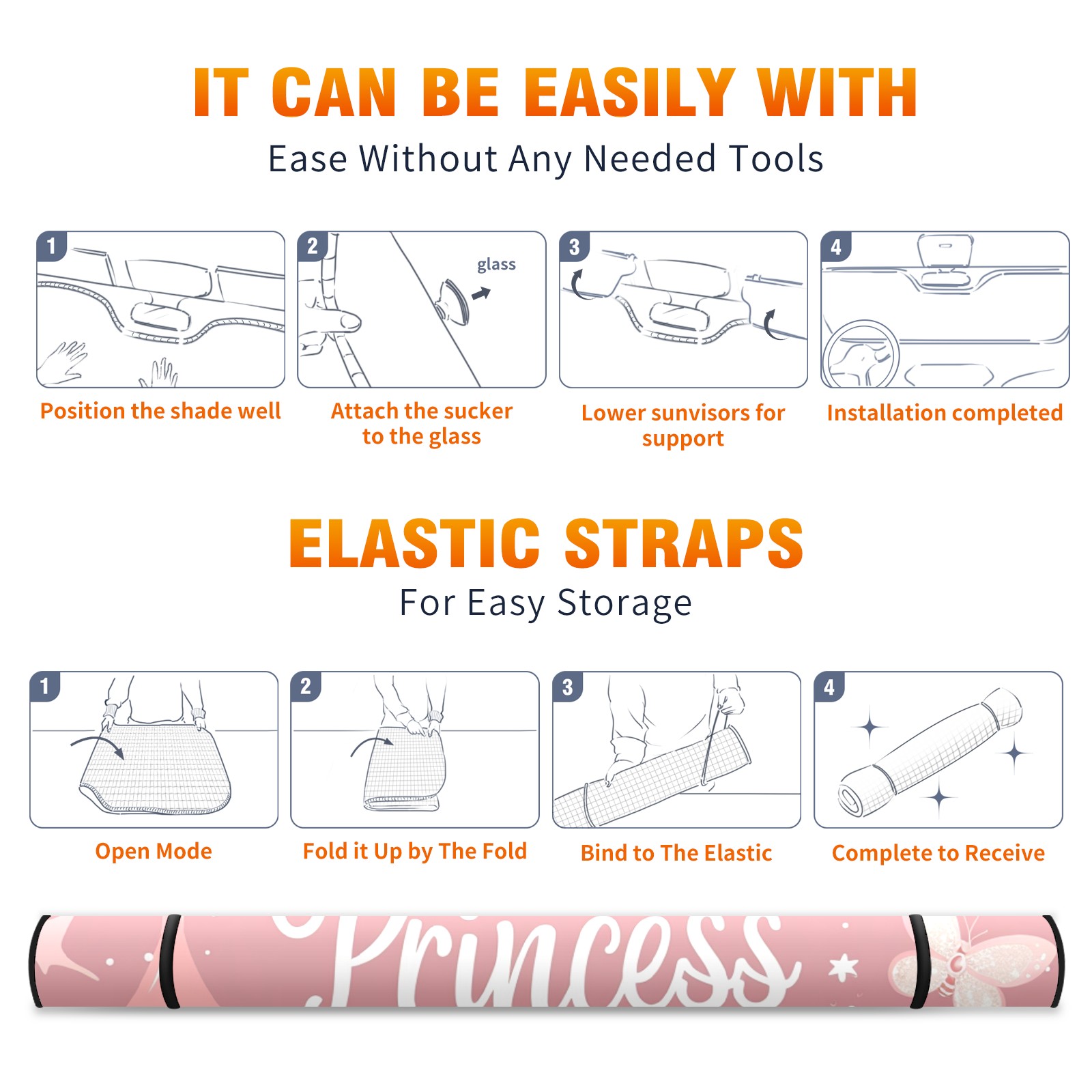 IT CAN BE EASILY WITH
Ease Without Any Needed Tools

1
Position the shade well

2
glass
Attach the sucker to the glass

3
Lower sunvisors for support

4
Installation completed

ELASTIC STRAPS
For Easy Storage

1
Open Mode

2
Fold it Up by The Fold

3
Bind to The Elastic

4
Complete to Receive

Princess