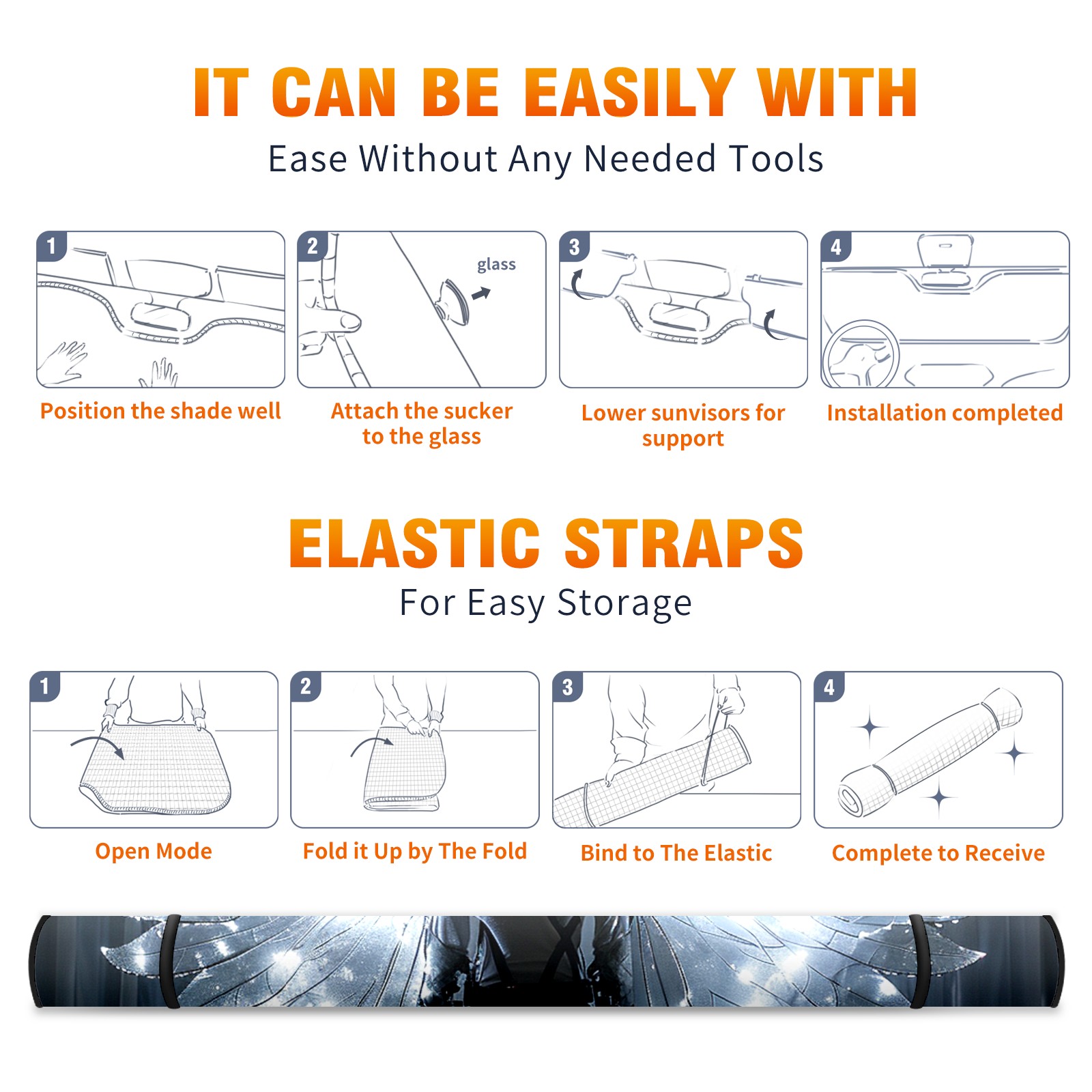 IT CAN BE EASILY WITH

Ease Without Any Needed Tools

1

Position the shade well

2

glass

Attach the sucker to the glass

3

Lower sunvisors for support

4

Installation completed

ELASTIC STRAPS

For Easy Storage

1

Open Mode

2

Fold it Up by The Fold

3

Bind to The Elastic

4

Complete to Receive