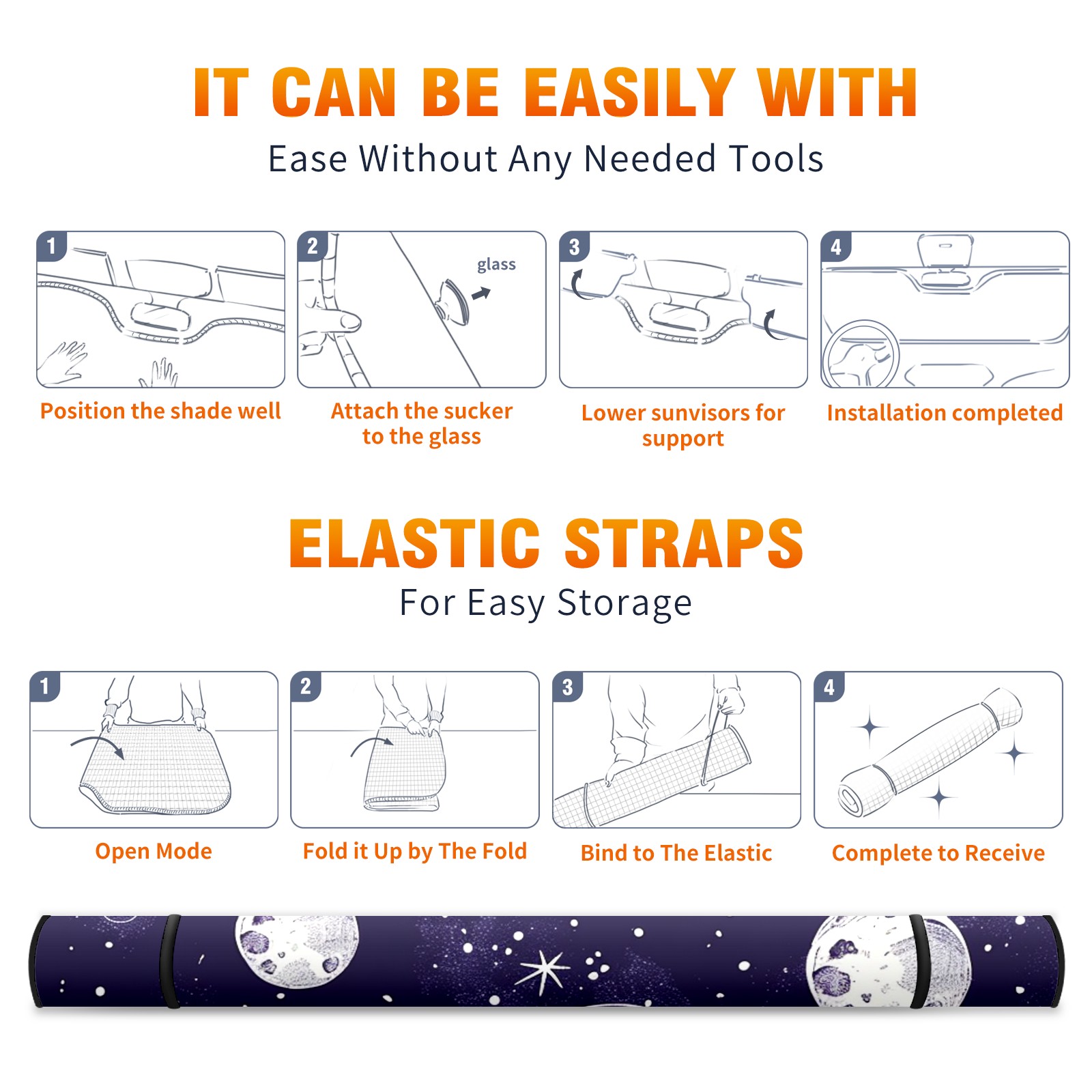 IT CAN BE EASILY WITH

Ease Without Any Needed Tools

1

Position the shade well

2

glass

Attach the sucker to the glass

3

Lower sunvisors for support

4

Installation completed

ELASTIC STRAPS

For Easy Storage

1

Open Mode

2

Fold it Up by The Fold

3

Bind to The Elastic

4

Complete to Receive