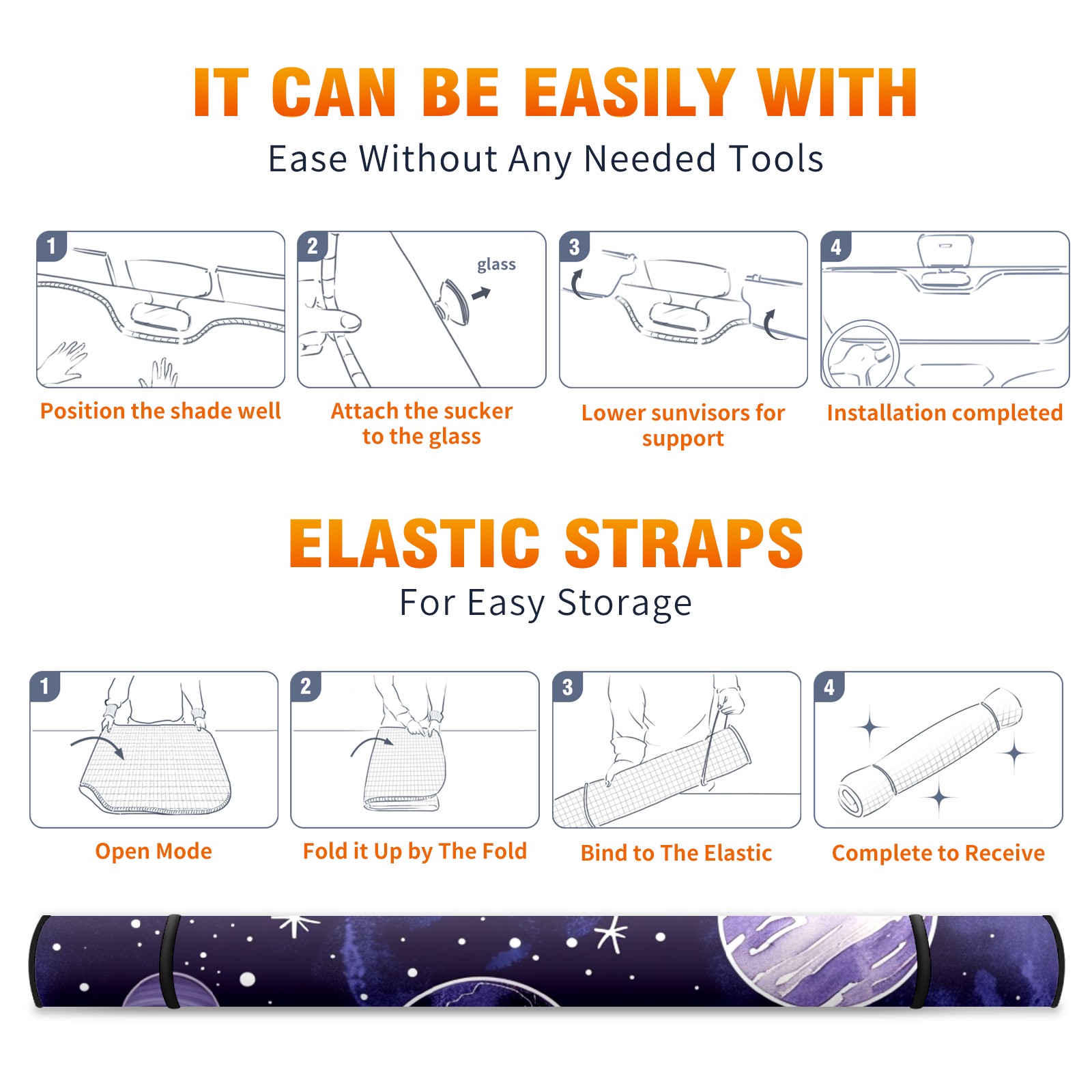 IT CAN BE EASILY WITH
Ease Without Any Needed Tools

1
Position the shade well

2
glass
Attach the sucker to the glass

3
Lower sunvisors for support

4
Installation completed

ELASTIC STRAPS
For Easy Storage

1
Open Mode

2
Fold it Up by The Fold

3
Bind to The Elastic

4
Complete to Receive