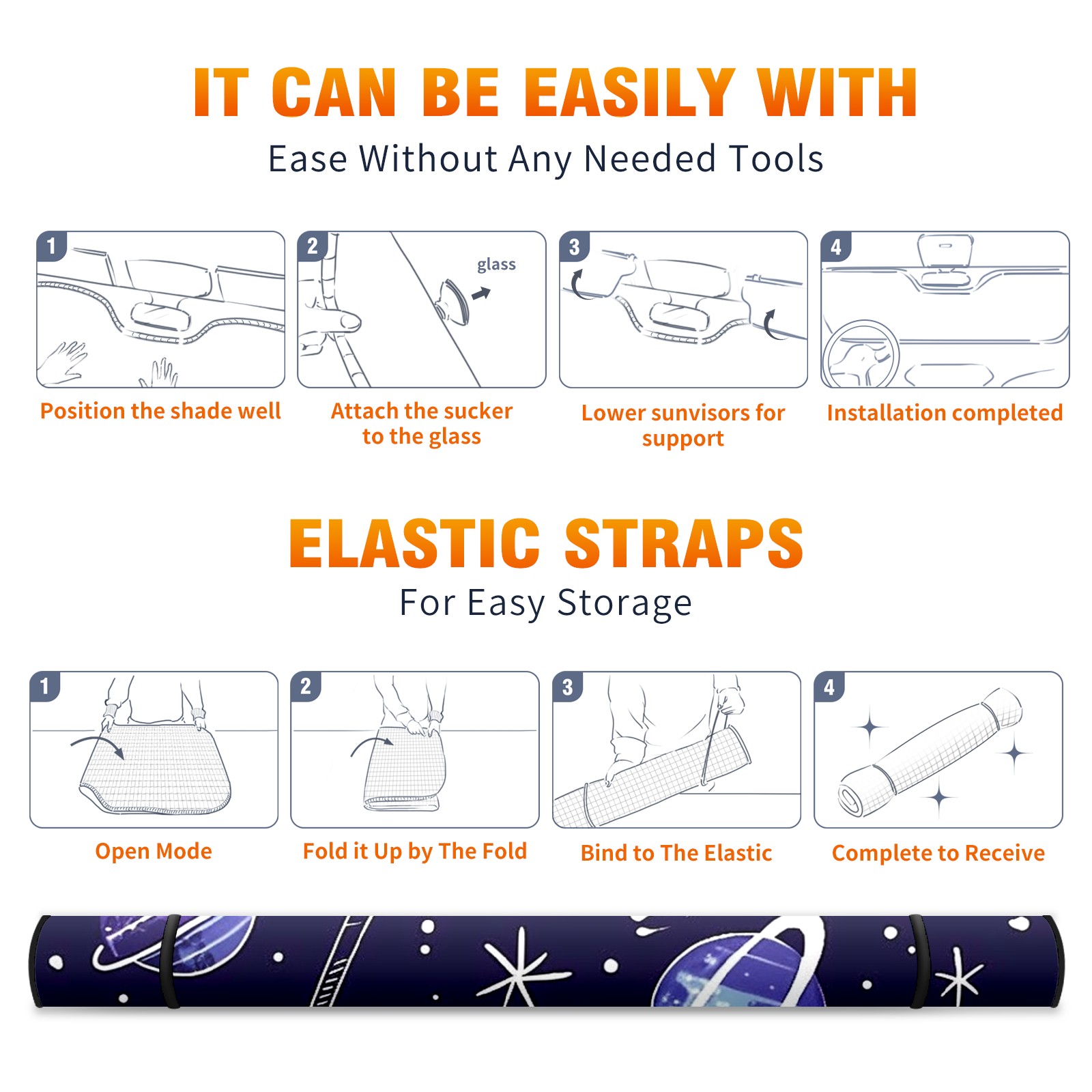 IT CAN BE EASILY WITH

Ease Without Any Needed Tools

1

Position the shade well

2

glass

Attach the sucker to the glass

3

Lower sunvisors for support

4

Installation completed

ELASTIC STRAPS

For Easy Storage

1

Open Mode

2

Fold it Up by The Fold

3

Bind to The Elastic

4

Complete to Receive