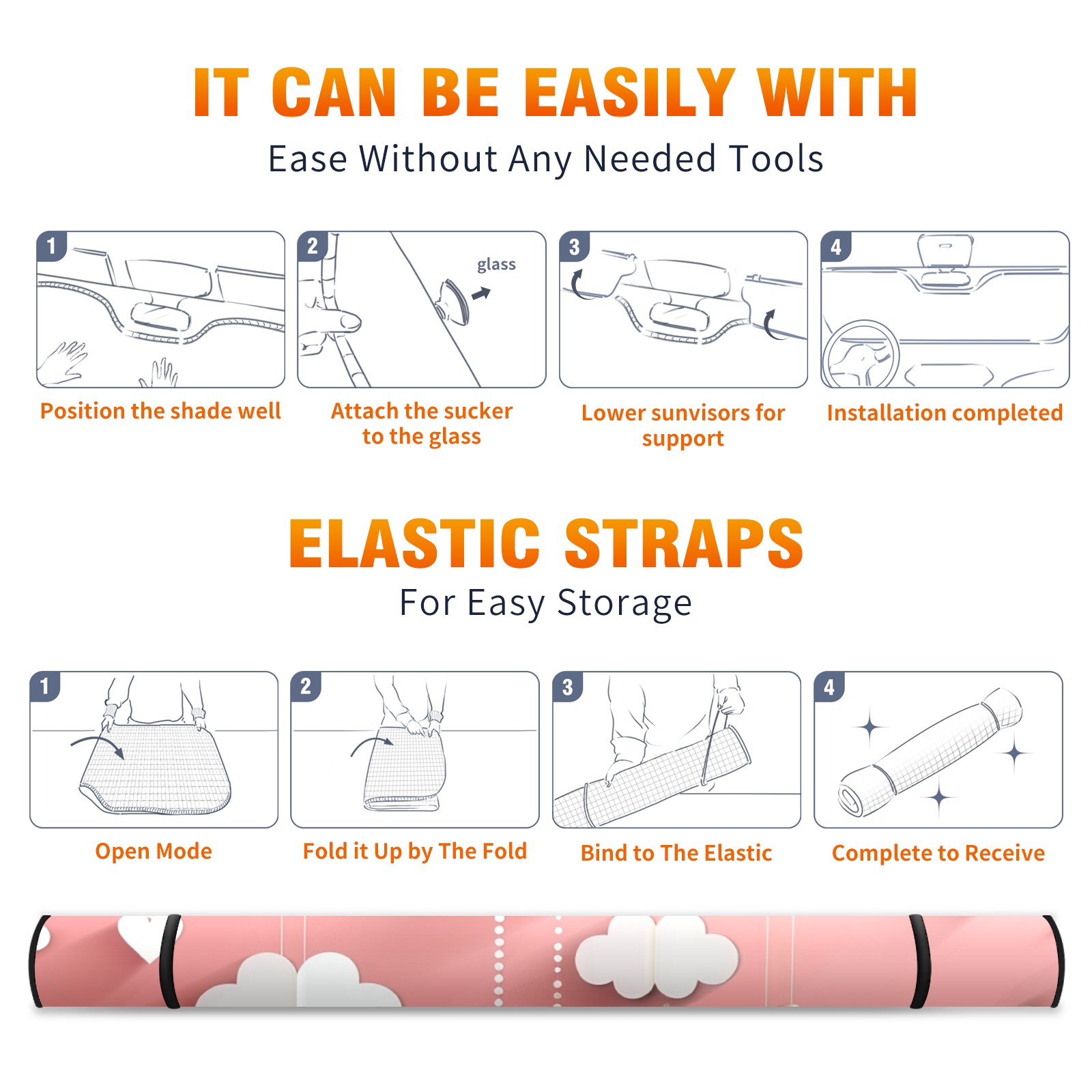 IT CAN BE EASILY WITH
Ease Without Any Needed Tools

1
Position the shade well

2
glass
Attach the sucker to the glass

3
Lower sunvisors for support

4
Installation completed

ELASTIC STRAPS
For Easy Storage

1
Open Mode

2
Fold it Up by The Fold

3
Bind to The Elastic

4
Complete to Receive