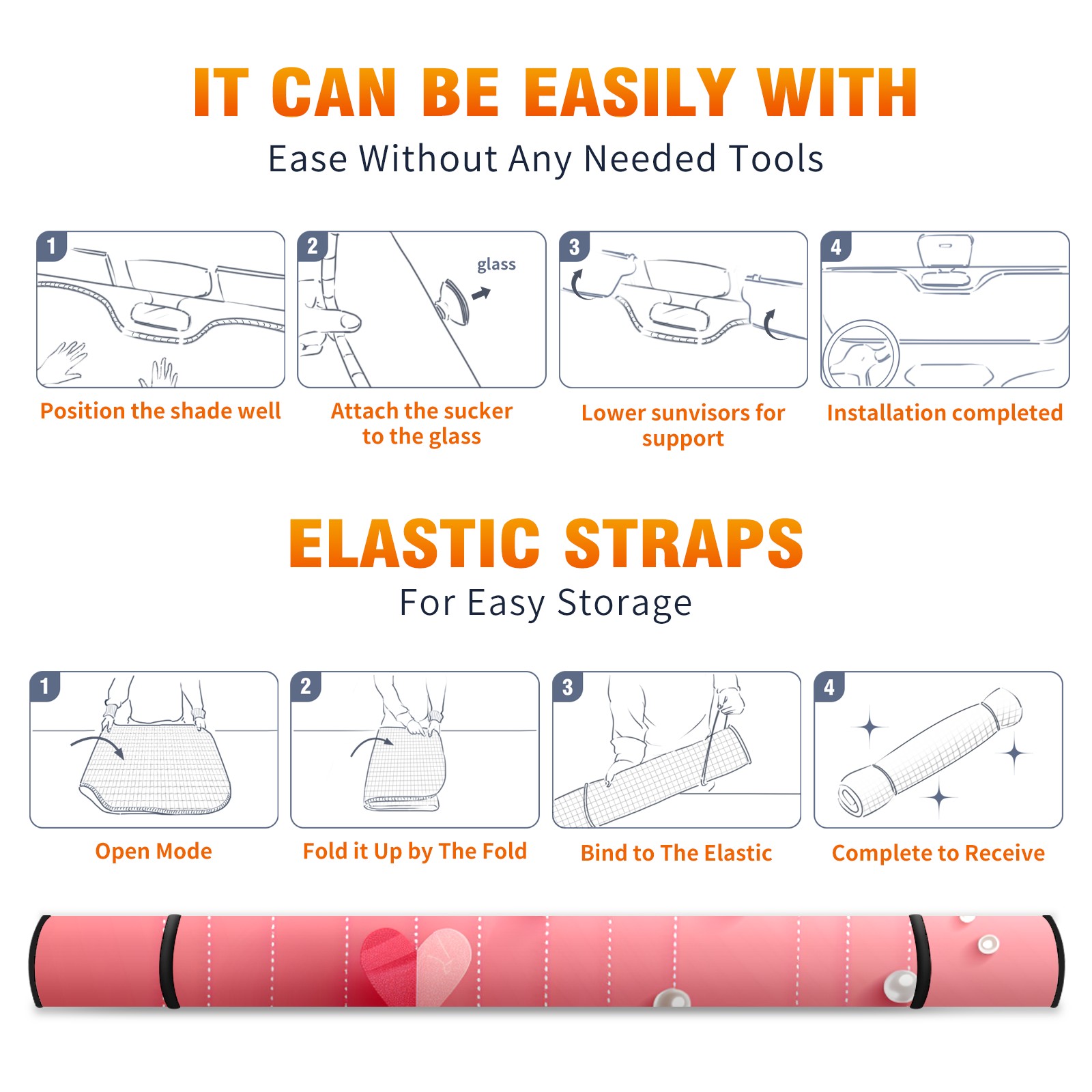 IT CAN BE EASILY WITH
Ease Without Any Needed Tools

1
Position the shade well

2
glass
Attach the sucker to the glass

3
Lower sunvisors for support

4
Installation completed

ELASTIC STRAPS
For Easy Storage

1
Open Mode

2
Fold it Up by The Fold

3
Bind to The Elastic

4
Complete to Receive