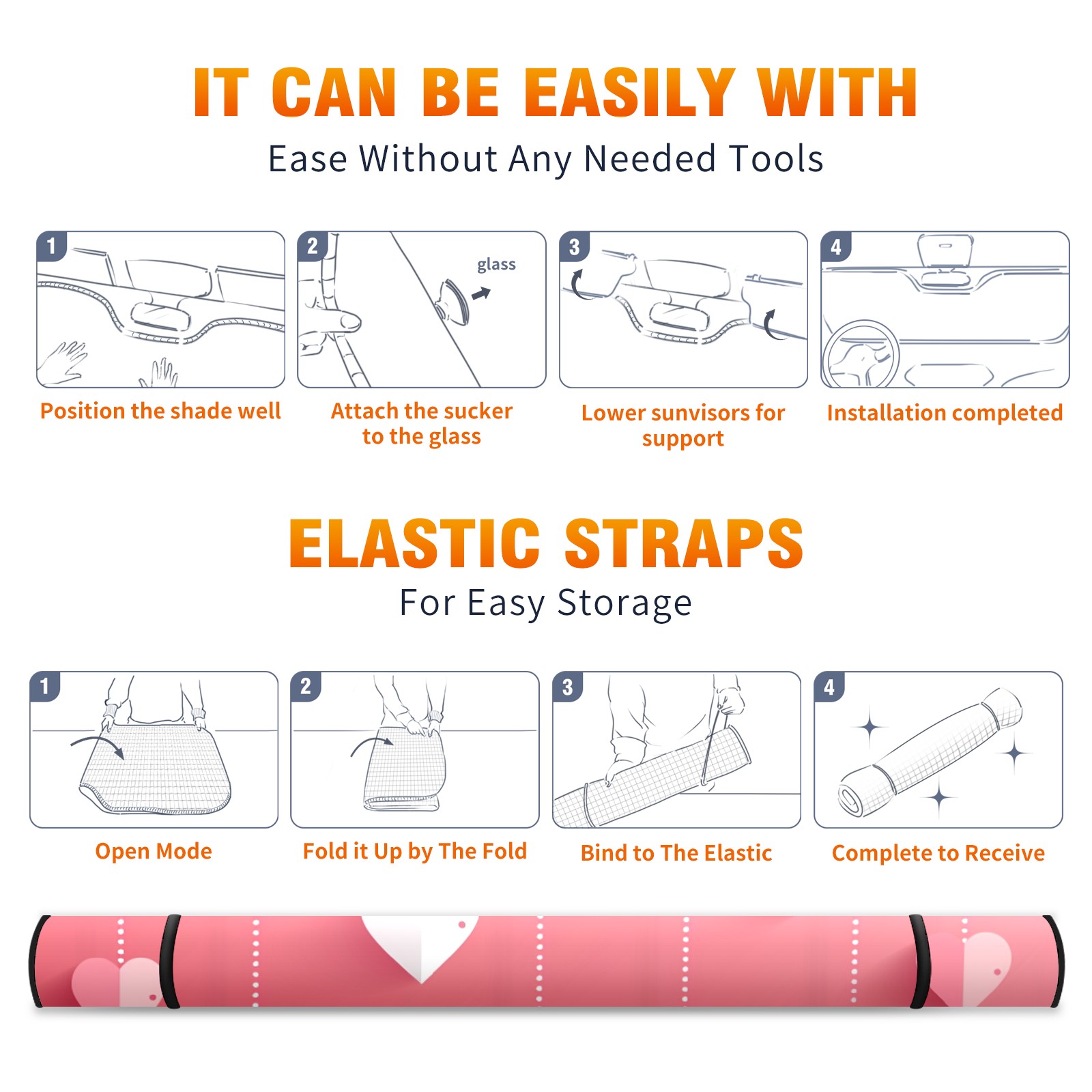 IT CAN BE EASILY WITH

Ease Without Any Needed Tools

1

Position the shade well

2

glass

Attach the sucker to the glass

3

Lower sunvisors for support

4

Installation completed

ELASTIC STRAPS

For Easy Storage

1

Open Mode

2

Fold it Up by The Fold

3

Bind to The Elastic

4

Complete to Receive