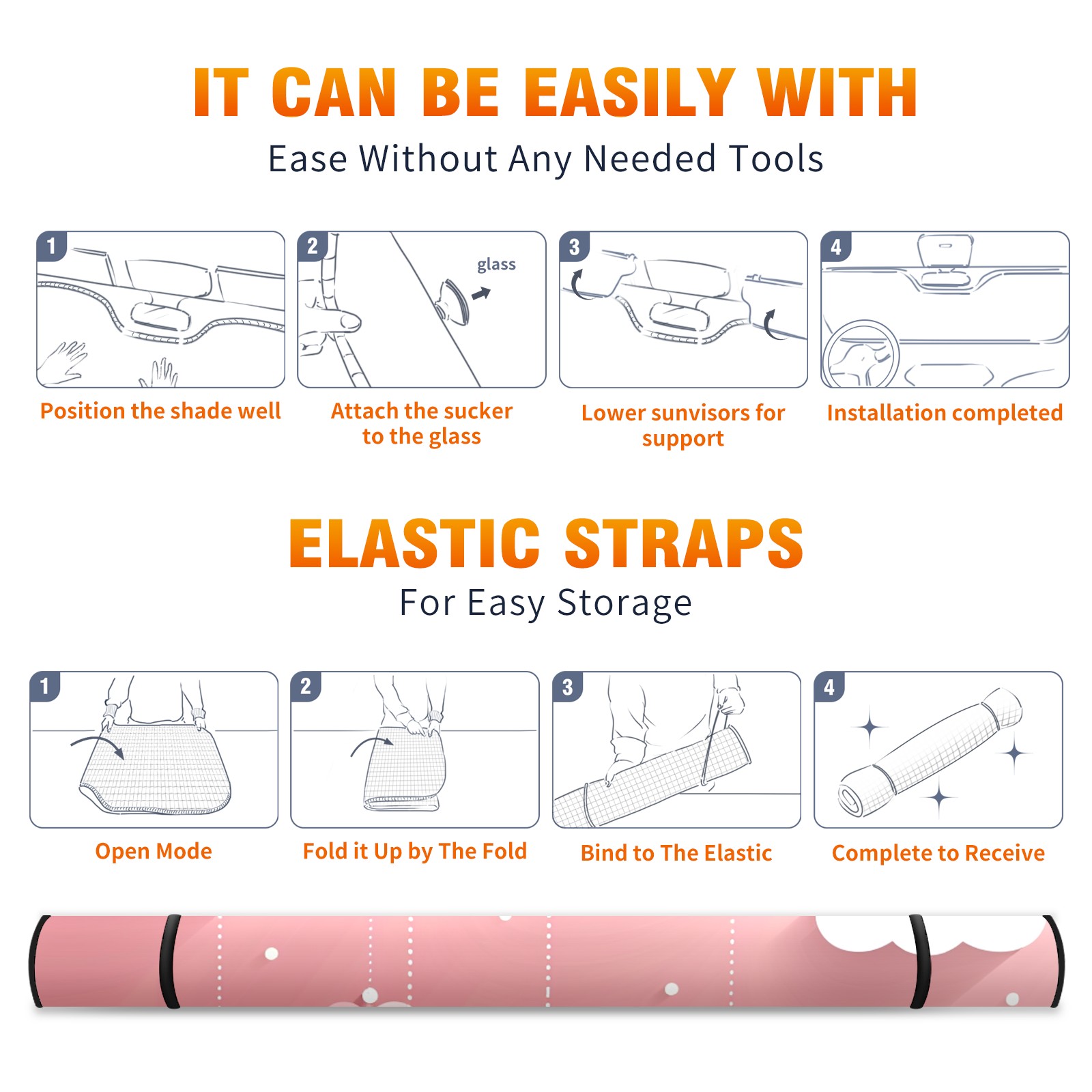 IT CAN BE EASILY WITH

Ease Without Any Needed Tools

1

Position the shade well

2

glass

Attach the sucker to the glass

3

Lower sunvisors for support

4

Installation completed

ELASTIC STRAPS

For Easy Storage

1

Open Mode

2

Fold it Up by The Fold

3

Bind to The Elastic

4

Complete to Receive