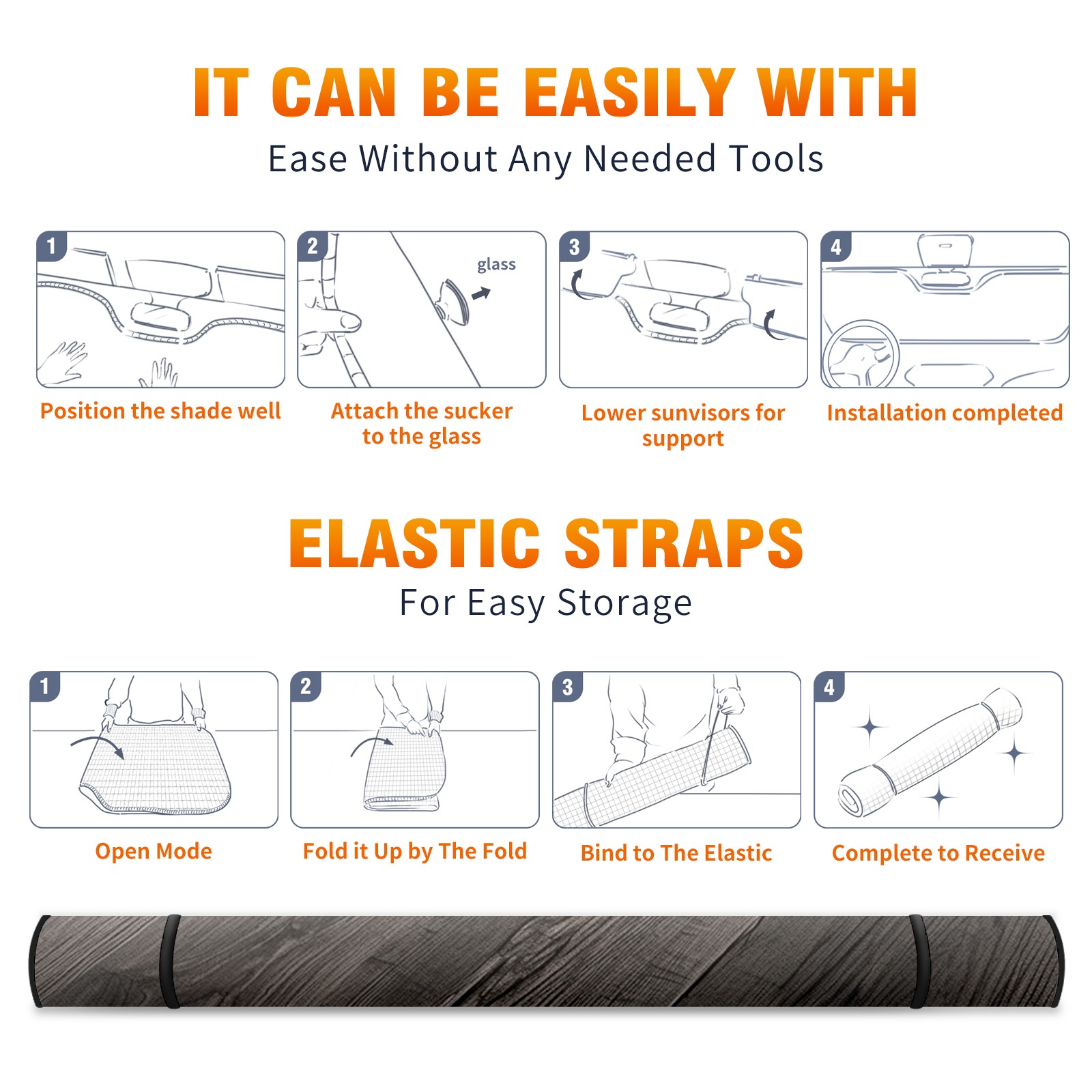 IT CAN BE EASILY WITH

Ease Without Any Needed Tools

1

Position the shade well

2

glass

Attach the sucker to the glass

3

Lower sunvisors for support

4

Installation completed

ELASTIC STRAPS

For Easy Storage

1

Open Mode

2

Fold it Up by The Fold

3

Bind to The Elastic

4

Complete to Receive