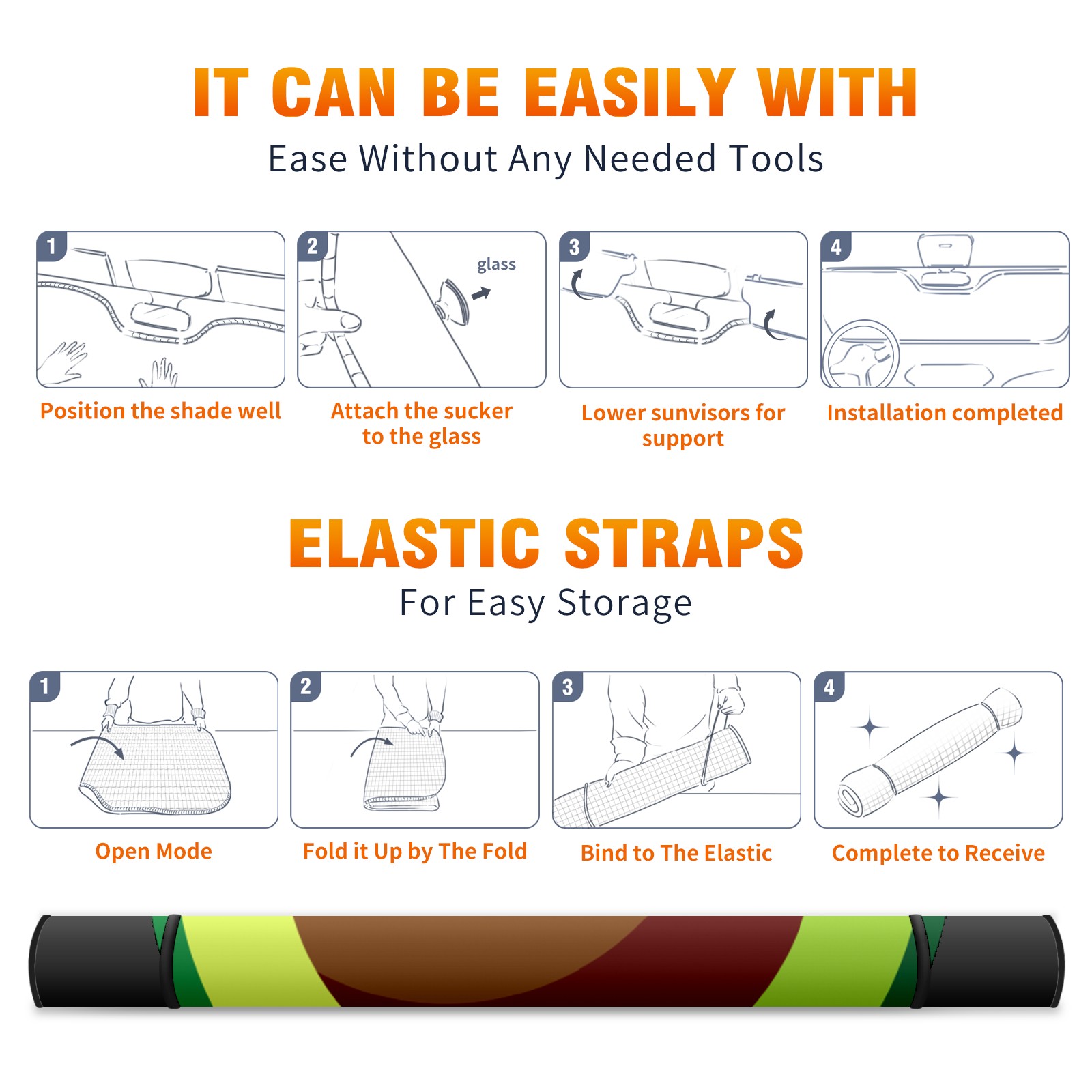 IT CAN BE EASILY WITH
Ease Without Any Needed Tools

1
Position the shade well

2
glass
Attach the sucker to the glass

3
Lower sunvisors for support

4
Installation completed

ELASTIC STRAPS
For Easy Storage

1
Open Mode

2
Fold it Up by The Fold

3
Bind to The Elastic

4
Complete to Receive