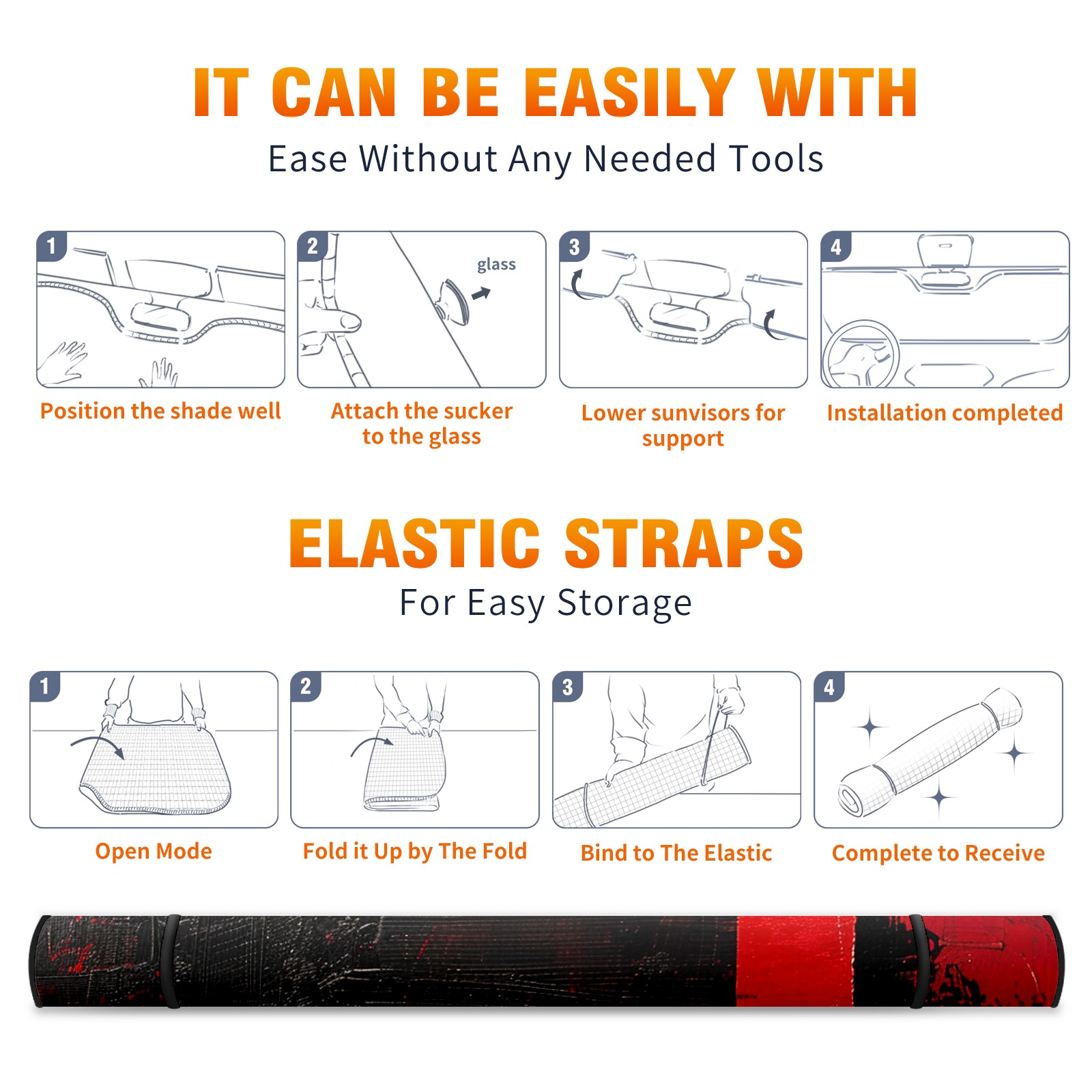 IT CAN BE EASILY WITH
Ease Without Any Needed Tools

1
Position the shade well

2
glass
Attach the sucker to the glass

3
Lower sunvisors for support

4
Installation completed

ELASTIC STRAPS
For Easy Storage

1
Open Mode

2
Fold it Up by The Fold

3
Bind to The Elastic

4
Complete to Receive