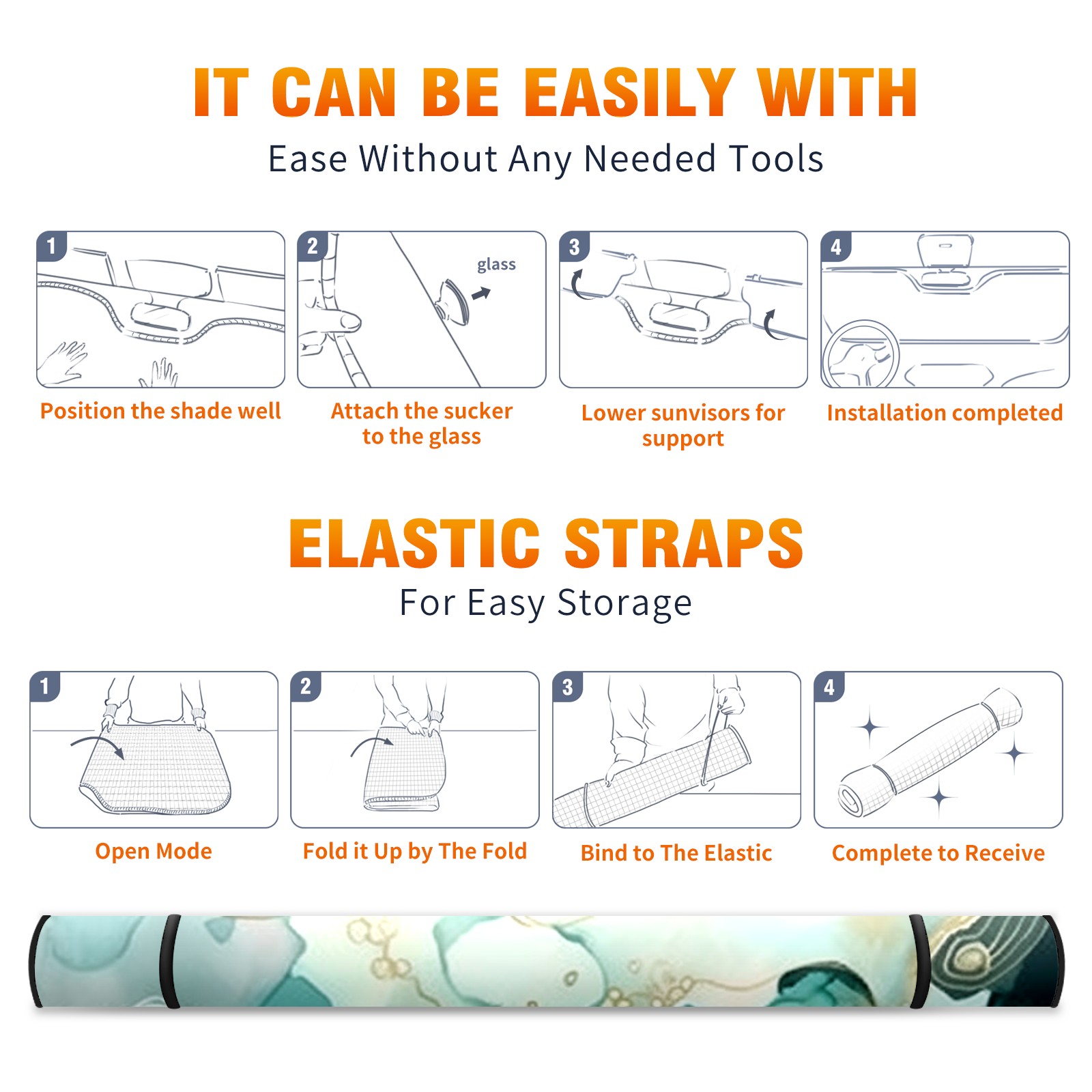 IT CAN BE EASILY WITH

Ease Without Any Needed Tools

1

Position the shade well

2

glass

Attach the sucker to the glass

3

Lower sunvisors for support

4

Installation completed

ELASTIC STRAPS

For Easy Storage

1

Open Mode

2

Fold it Up by The Fold

3

Bind to The Elastic

4

Complete to Receive