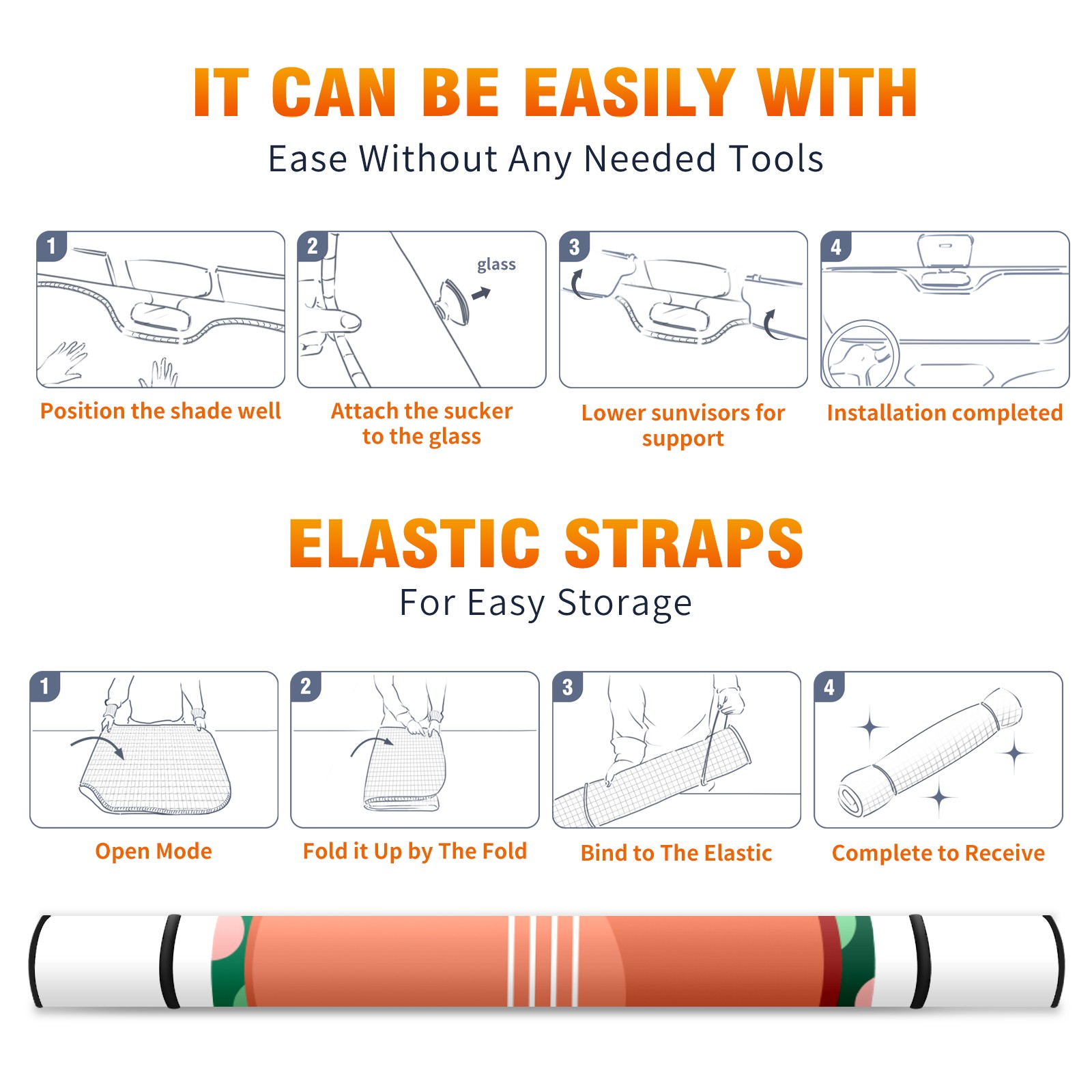 IT CAN BE EASILY WITH
Ease Without Any Needed Tools

1
Position the shade well

2
glass
Attach the sucker to the glass

3
Lower sunvisors for support

4
Installation completed

ELASTIC STRAPS
For Easy Storage

1
Open Mode

2
Fold it Up by The Fold

3
Bind to The Elastic

4
Complete to Receive