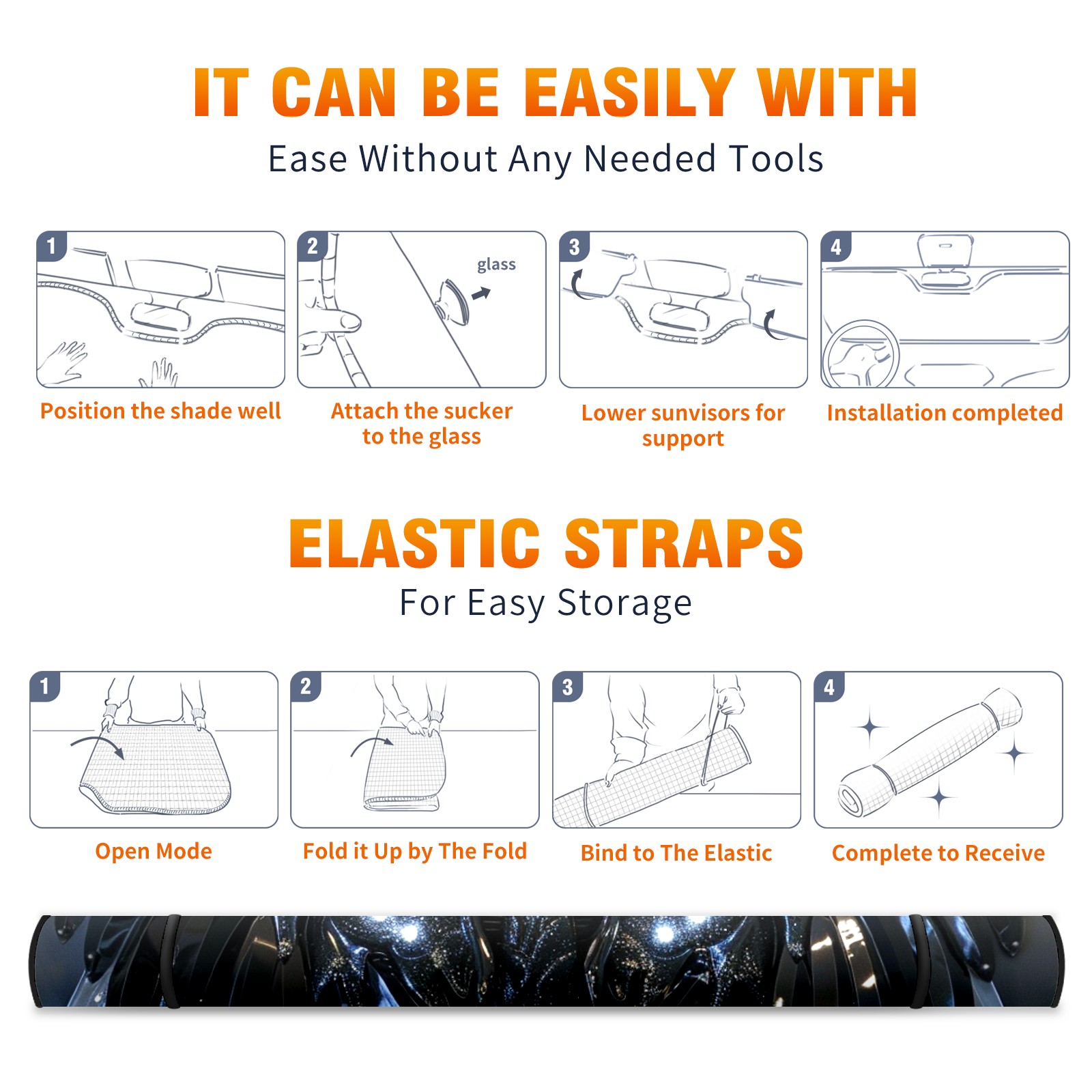 IT CAN BE EASILY WITH

Ease Without Any Needed Tools

1

Position the shade well

2

glass

Attach the sucker to the glass

3

Lower sunvisors for support

4

Installation completed

ELASTIC STRAPS

For Easy Storage

1

Open Mode

2

Fold it Up by The Fold

3

Bind to The Elastic

4

Complete to Receive