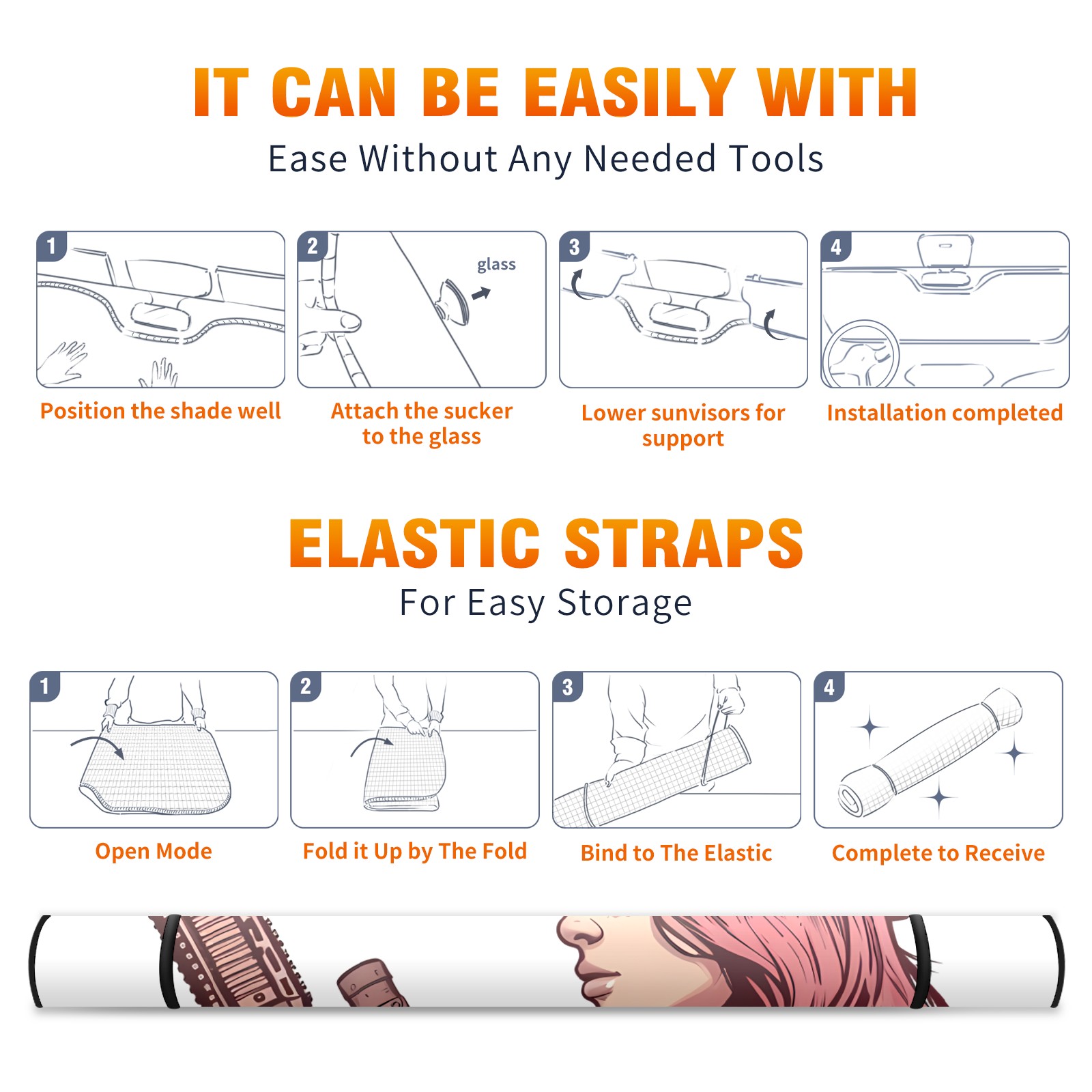 IT CAN BE EASILY WITH

Ease Without Any Needed Tools

1

Position the shade well

2

glass

Attach the sucker to the glass

3

Lower sunvisors for support

4

Installation completed

ELASTIC STRAPS

For Easy Storage

1

Open Mode

2

Fold it Up by The Fold

3

Bind to The Elastic

4

Complete to Receive