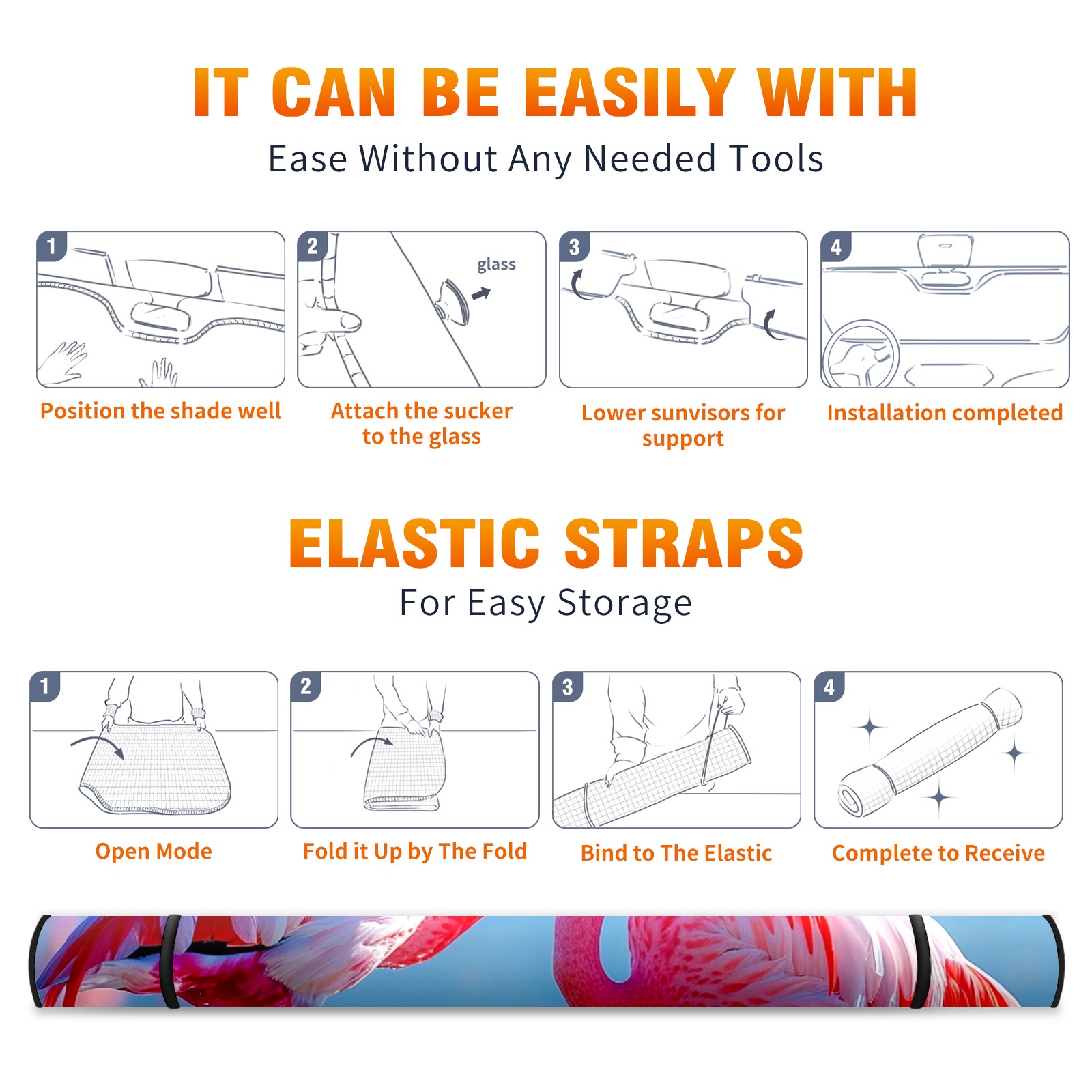 IT CAN BE EASILY WITH

Ease Without Any Needed Tools

1

Position the shade well

2

glass

Attach the sucker to the glass

3

Lower sunvisors for support

4

Installation completed

ELASTIC STRAPS

For Easy Storage

1

Open Mode

2

Fold it Up by The Fold

3

Bind to The Elastic

4

Complete to Receive