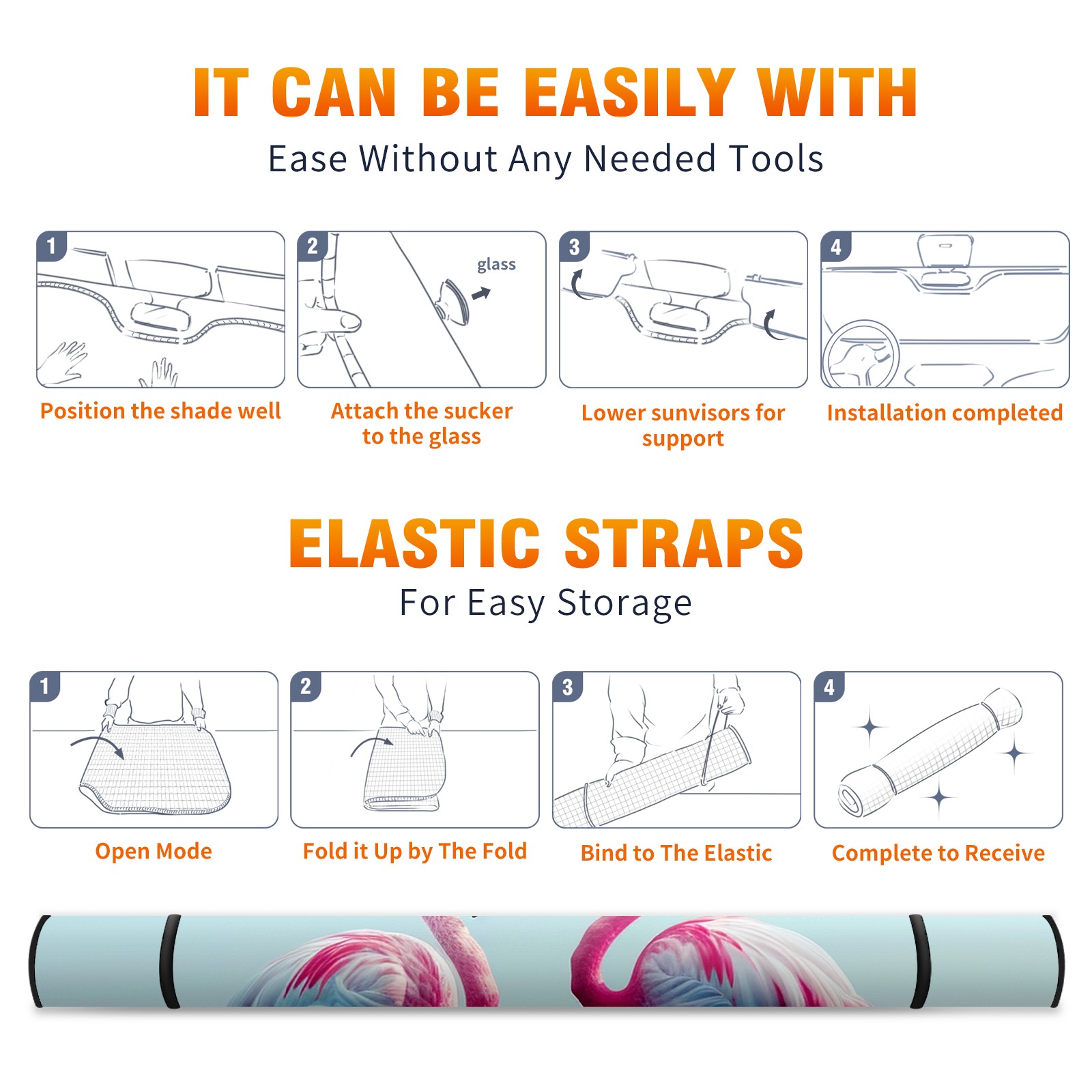 IT CAN BE EASILY WITH
Ease Without Any Needed Tools

1
Position the shade well

2
glass
Attach the sucker to the glass

3
Lower sunvisors for support

4
Installation completed

ELASTIC STRAPS
For Easy Storage

1
Open Mode

2
Fold it Up by The Fold

3
Bind to The Elastic

4
Complete to Receive