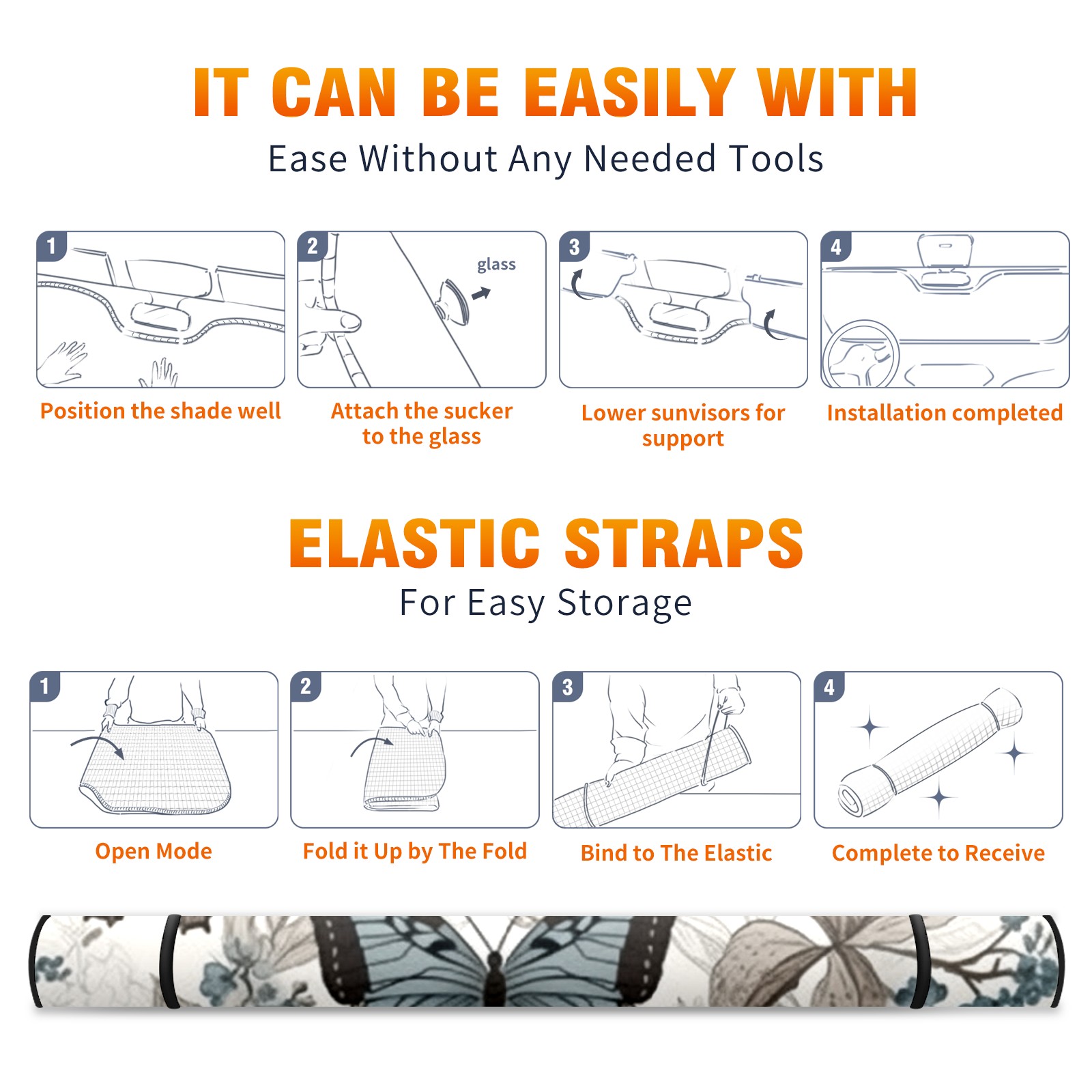 IT CAN BE EASILY WITH
Ease Without Any Needed Tools

1

Position the shade well

2
glass

Attach the sucker to the glass

3

Lower sunvisors for support

4

Installation completed

ELASTIC STRAPS
For Easy Storage

1

Open Mode

2

Fold it Up by The Fold

3

Bind to The Elastic

4

Complete to Receive