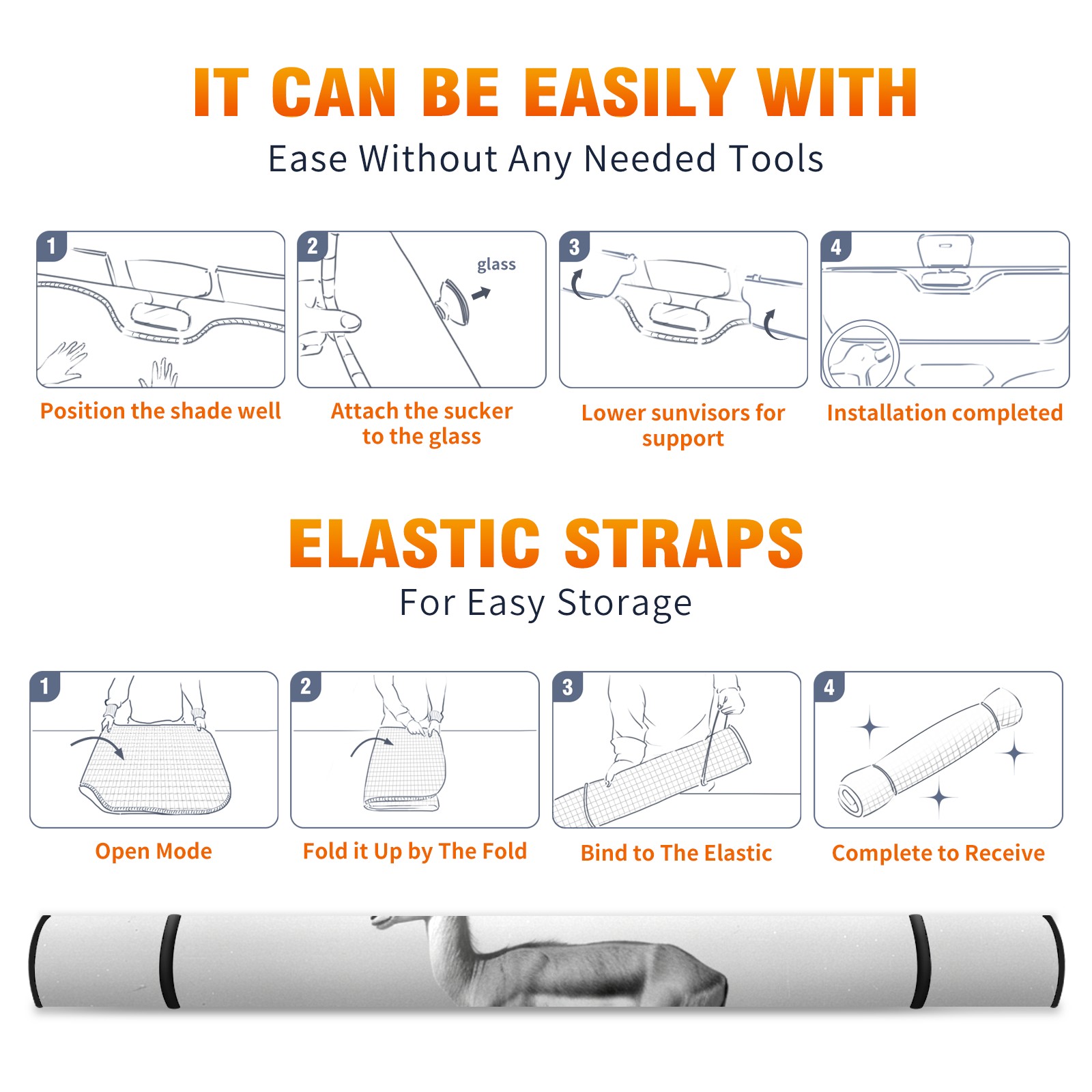 IT CAN BE EASILY WITH
Ease Without Any Needed Tools

1
Position the shade well

2
glass
Attach the sucker to the glass

3
Lower sunvisors for support

4
Installation completed

ELASTIC STRAPS
For Easy Storage

1
Open Mode

2
Fold it Up by The Fold

3
Bind to The Elastic

4
Complete to Receive