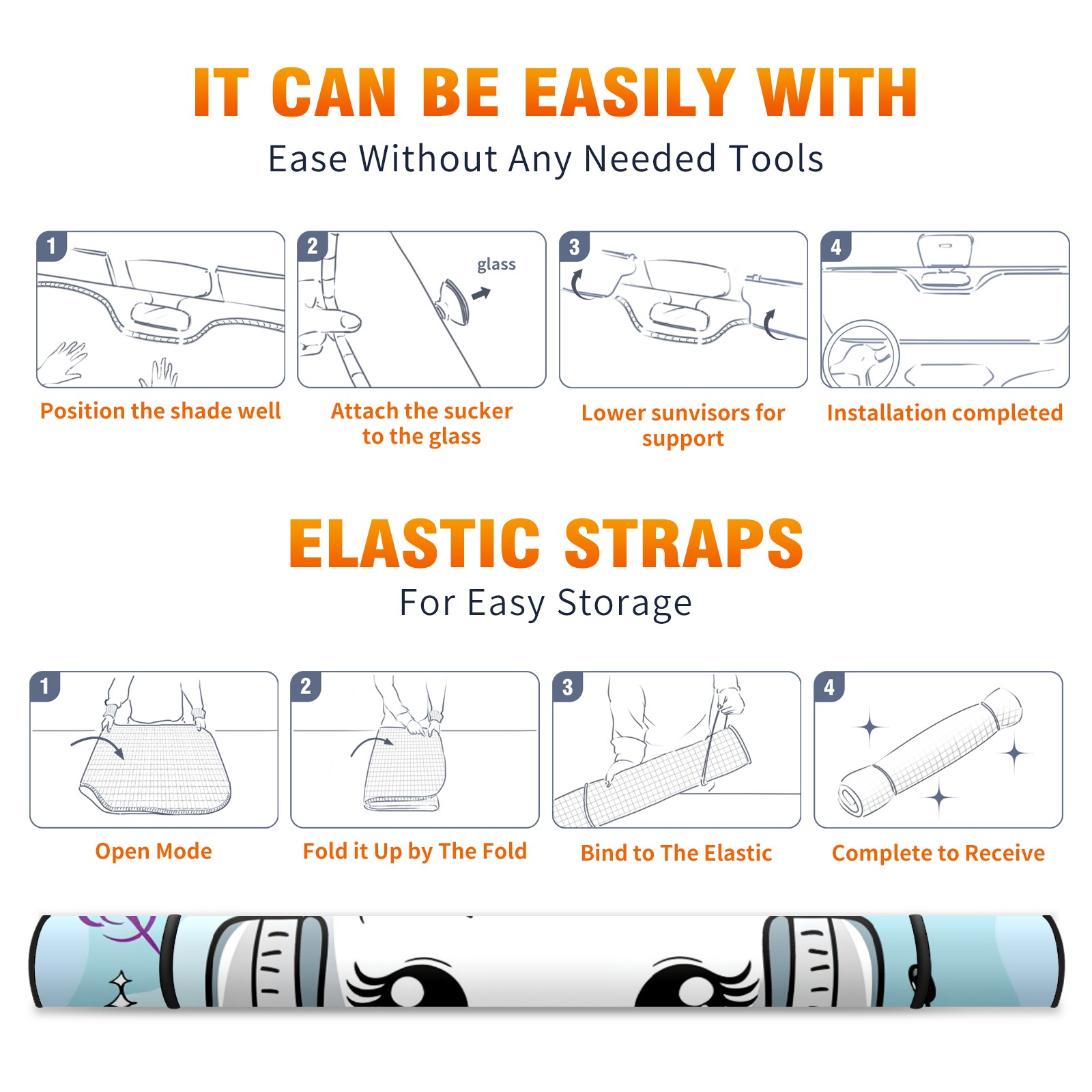 IT CAN BE EASILY WITH

Ease Without Any Needed Tools

1

Position the shade well

2

glass

Attach the sucker to the glass

3

Lower sunvisors for support

4

Installation completed

ELASTIC STRAPS

For Easy Storage

1

Open Mode

2

Fold it Up by The Fold

3

Bind to The Elastic

4

Complete to Receive