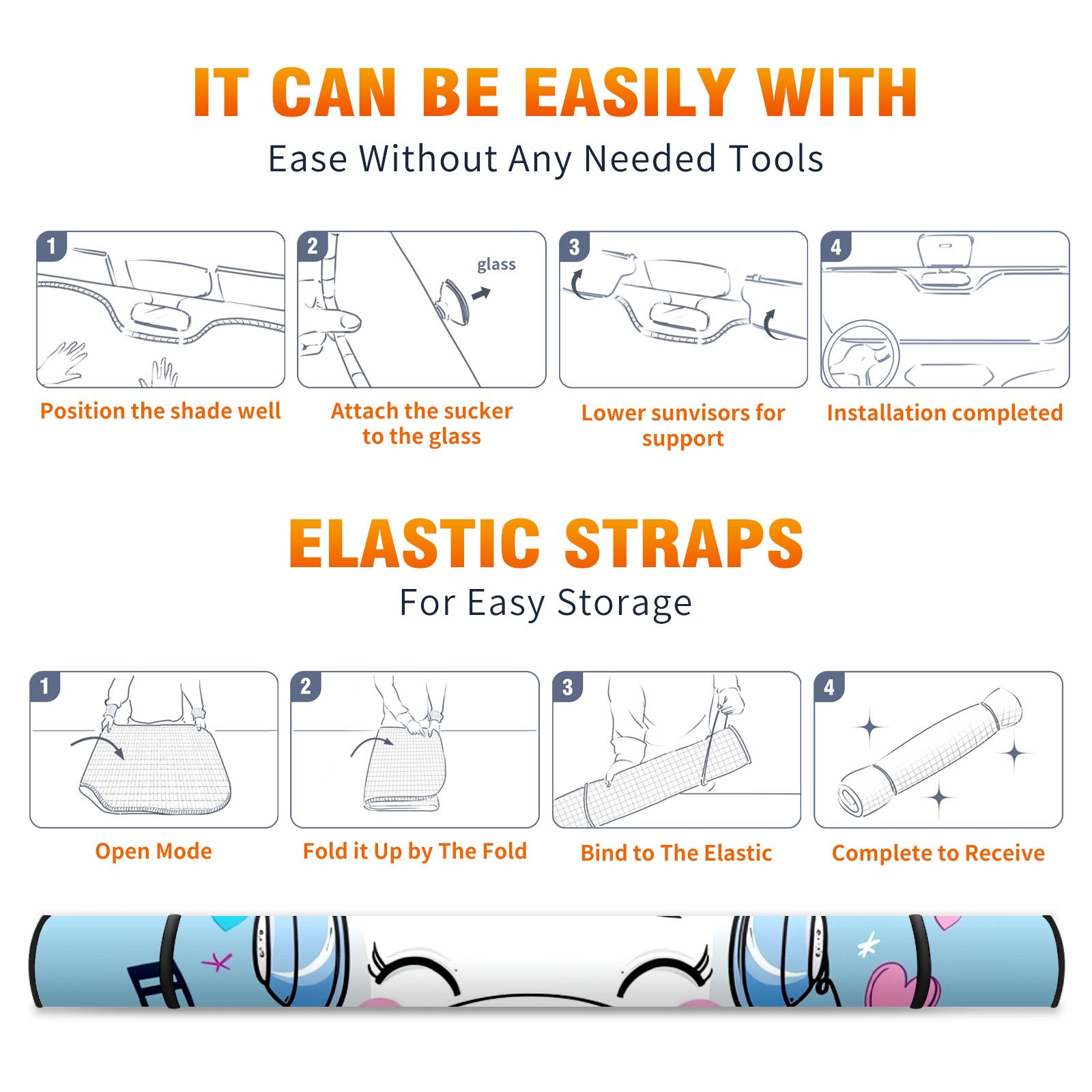 IT CAN BE EASILY WITH

Ease Without Any Needed Tools

1

Position the shade well

2

glass

Attach the sucker to the glass

3

Lower sunvisors for support

4

Installation completed

ELASTIC STRAPS

For Easy Storage

1

Open Mode

2

Fold it Up by The Fold

3

Bind to The Elastic

4

Complete to Receive