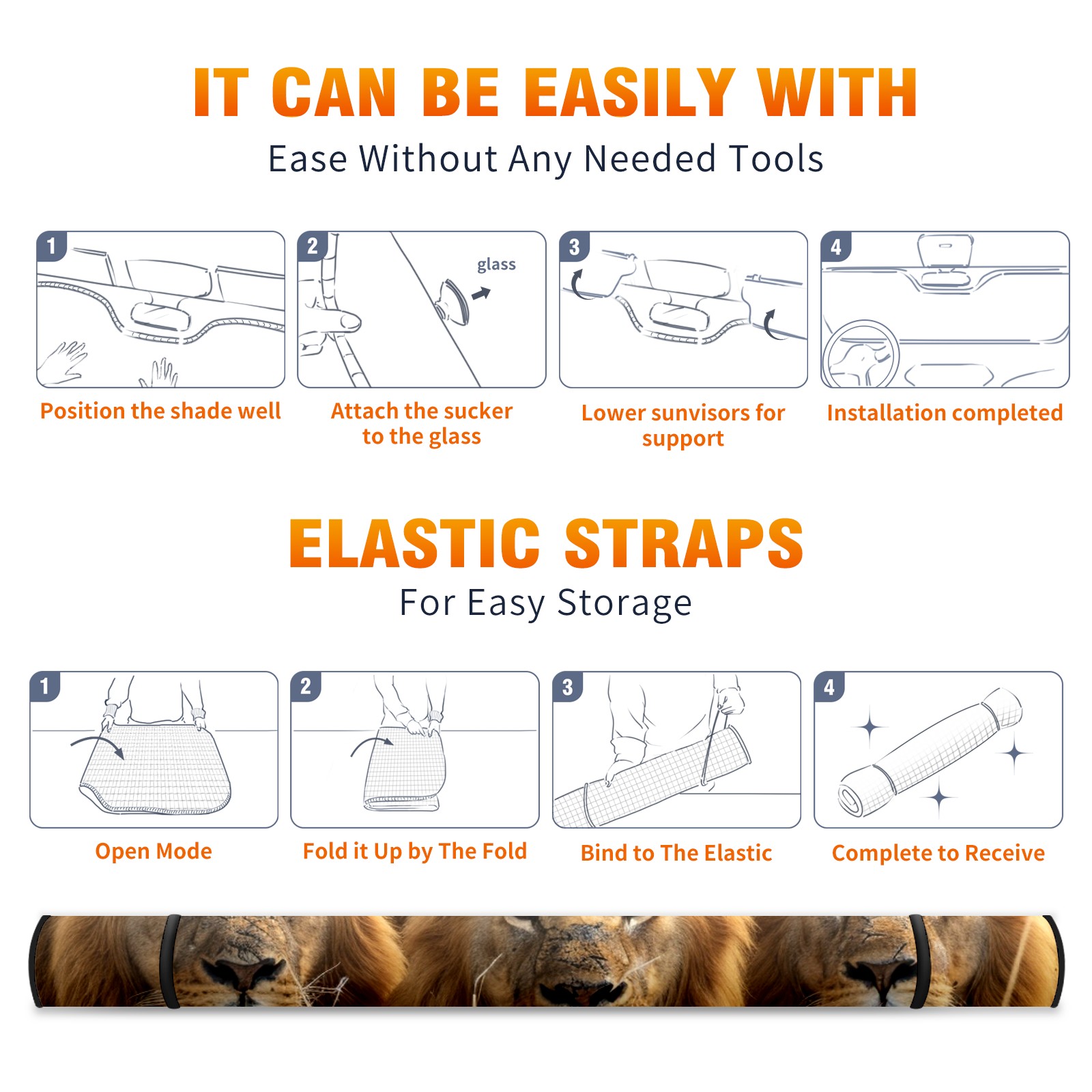 IT CAN BE EASILY WITH
Ease Without Any Needed Tools

1
Position the shade well

2
glass
Attach the sucker to the glass

3
Lower sunvisors for support

4
Installation completed

ELASTIC STRAPS
For Easy Storage

1
Open Mode

2
Fold it Up by The Fold

3
Bind to The Elastic

4
Complete to Receive