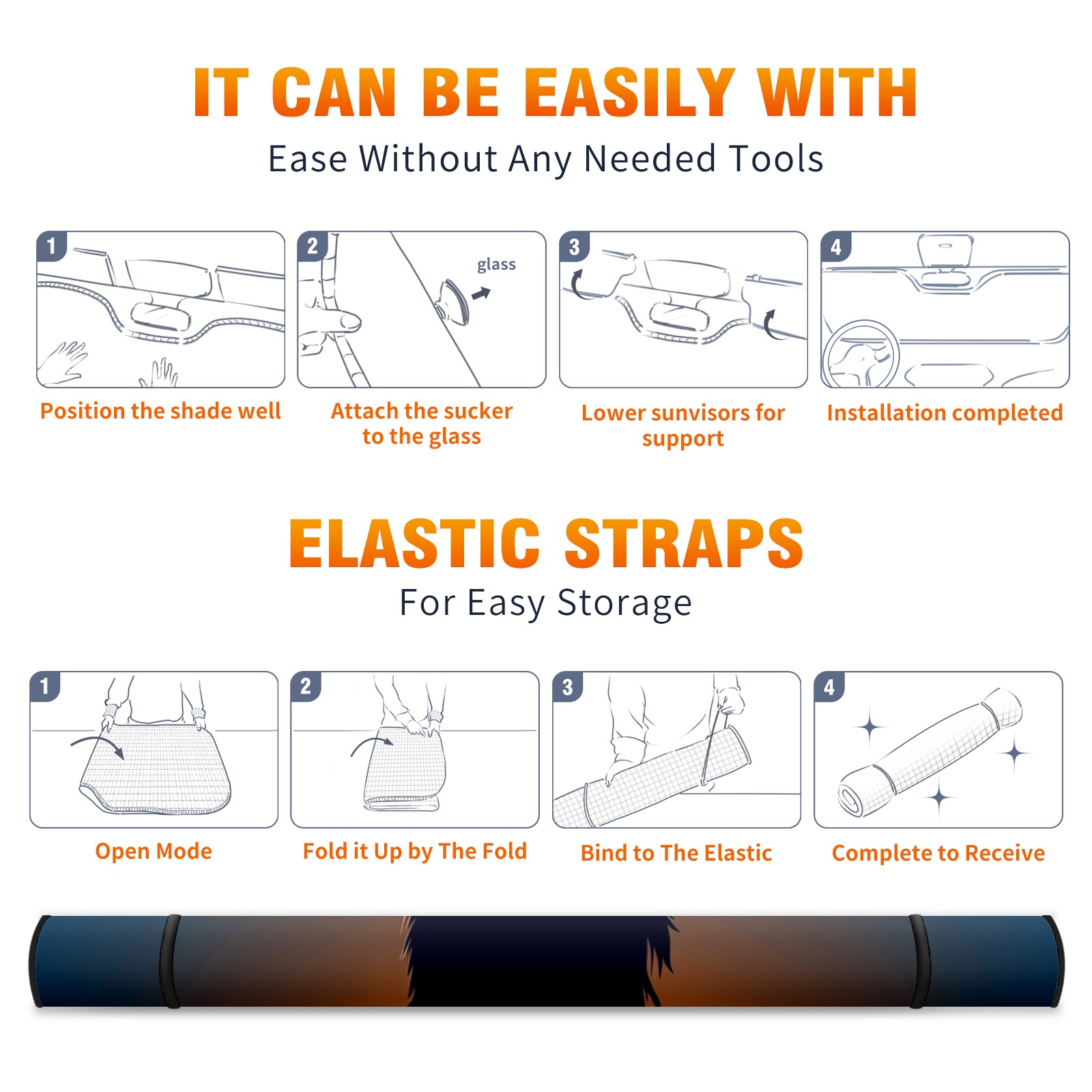 IT CAN BE EASILY WITH

Ease Without Any Needed Tools

1

Position the shade well

2

glass

Attach the sucker to the glass

3

Lower sunvisors for support

4

Installation completed

ELASTIC STRAPS

For Easy Storage

1

Open Mode

2

Fold it Up by The Fold

3

Bind to The Elastic

4

Complete to Receive