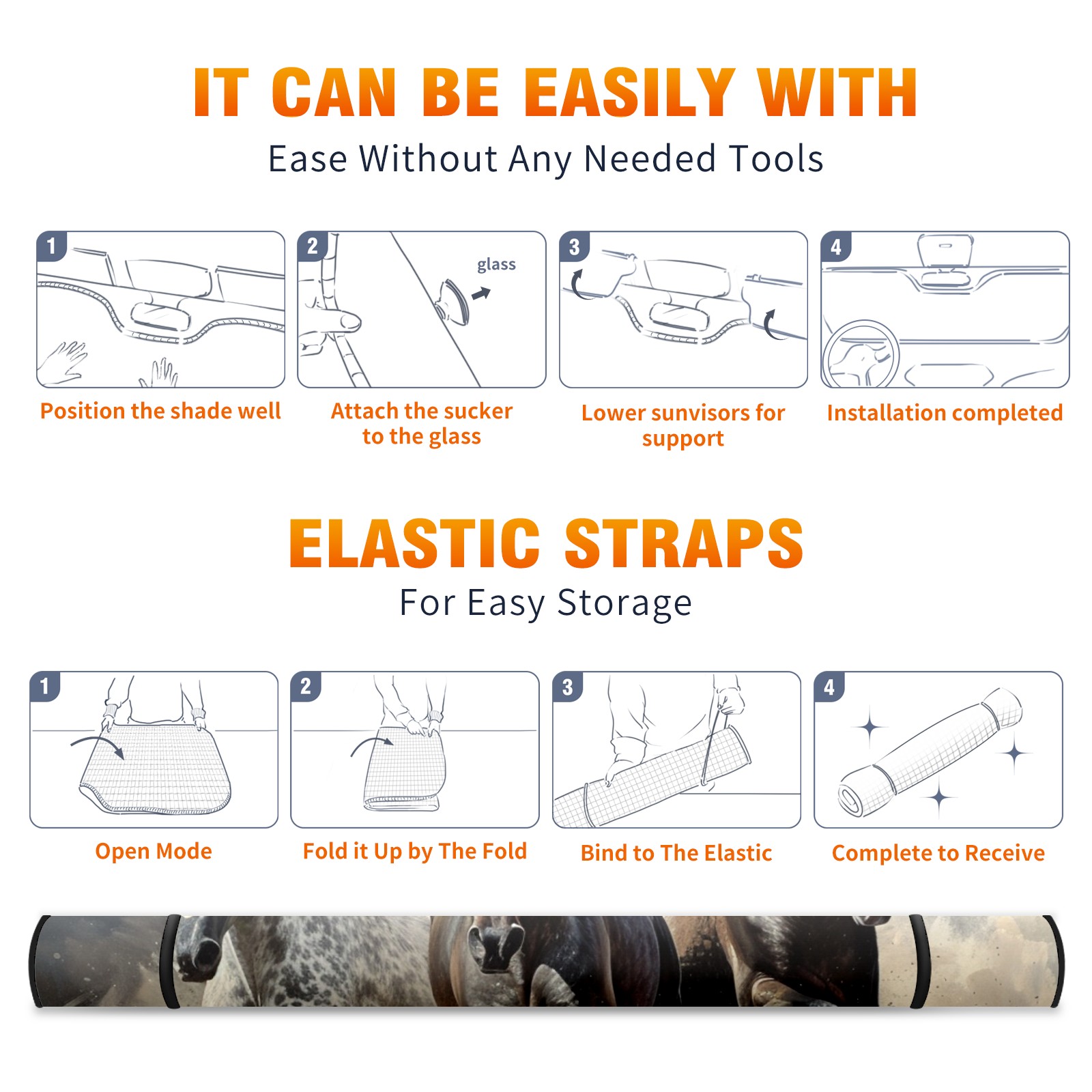 IT CAN BE EASILY WITH
Ease Without Any Needed Tools

1
Position the shade well

2
glass
Attach the sucker to the glass

3
Lower sunvisors for support

4
Installation completed

ELASTIC STRAPS
For Easy Storage

1
Open Mode

2
Fold it Up by The Fold

3
Bind to The Elastic

4
Complete to Receive