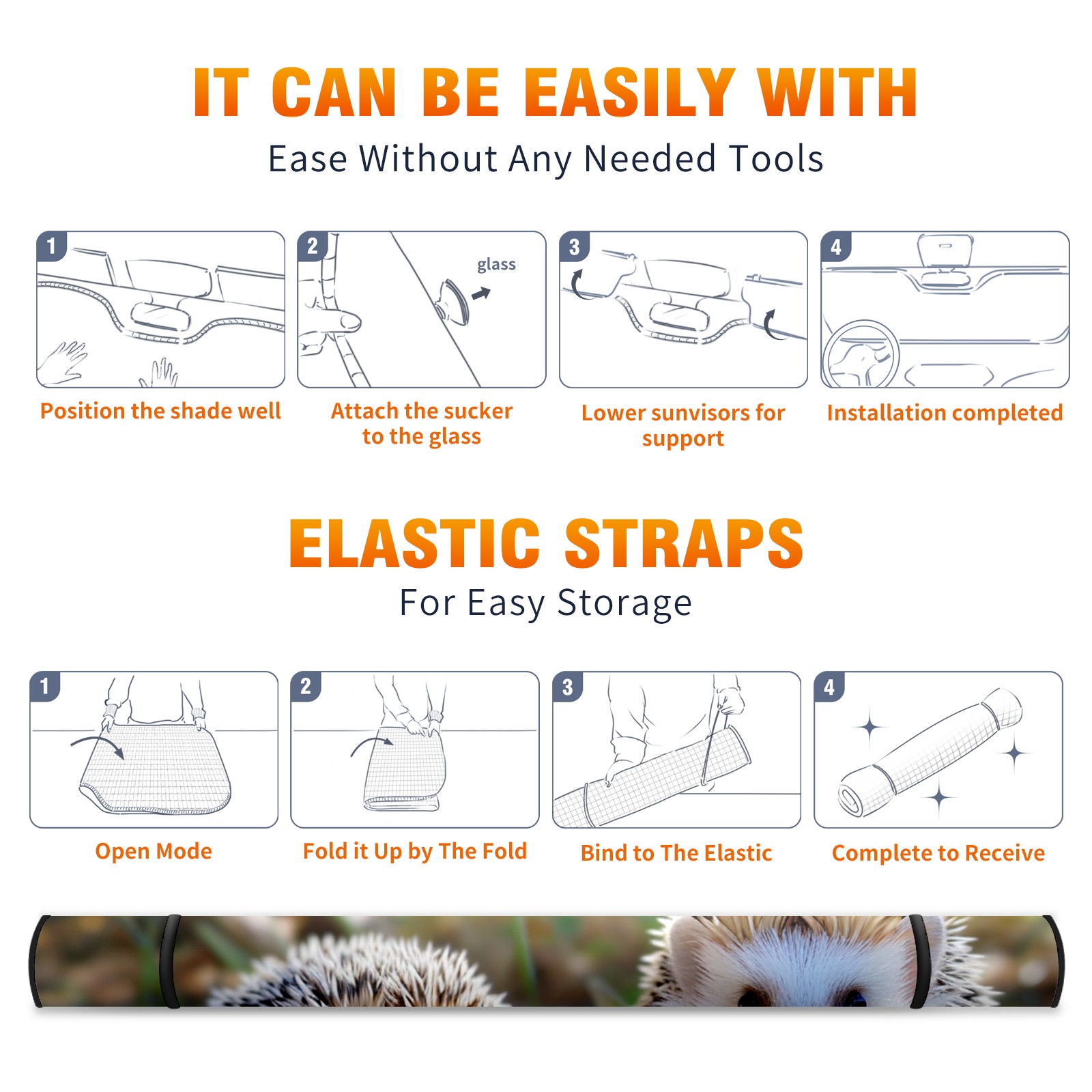 IT CAN BE EASILY WITH

Ease Without Any Needed Tools

1

Position the shade well

2

glass

Attach the sucker to the glass

3

Lower sunvisors for support

4

Installation completed

ELASTIC STRAPS

For Easy Storage

1

Open Mode

2

Fold it Up by The Fold

3

Bind to The Elastic

4

Complete to Receive