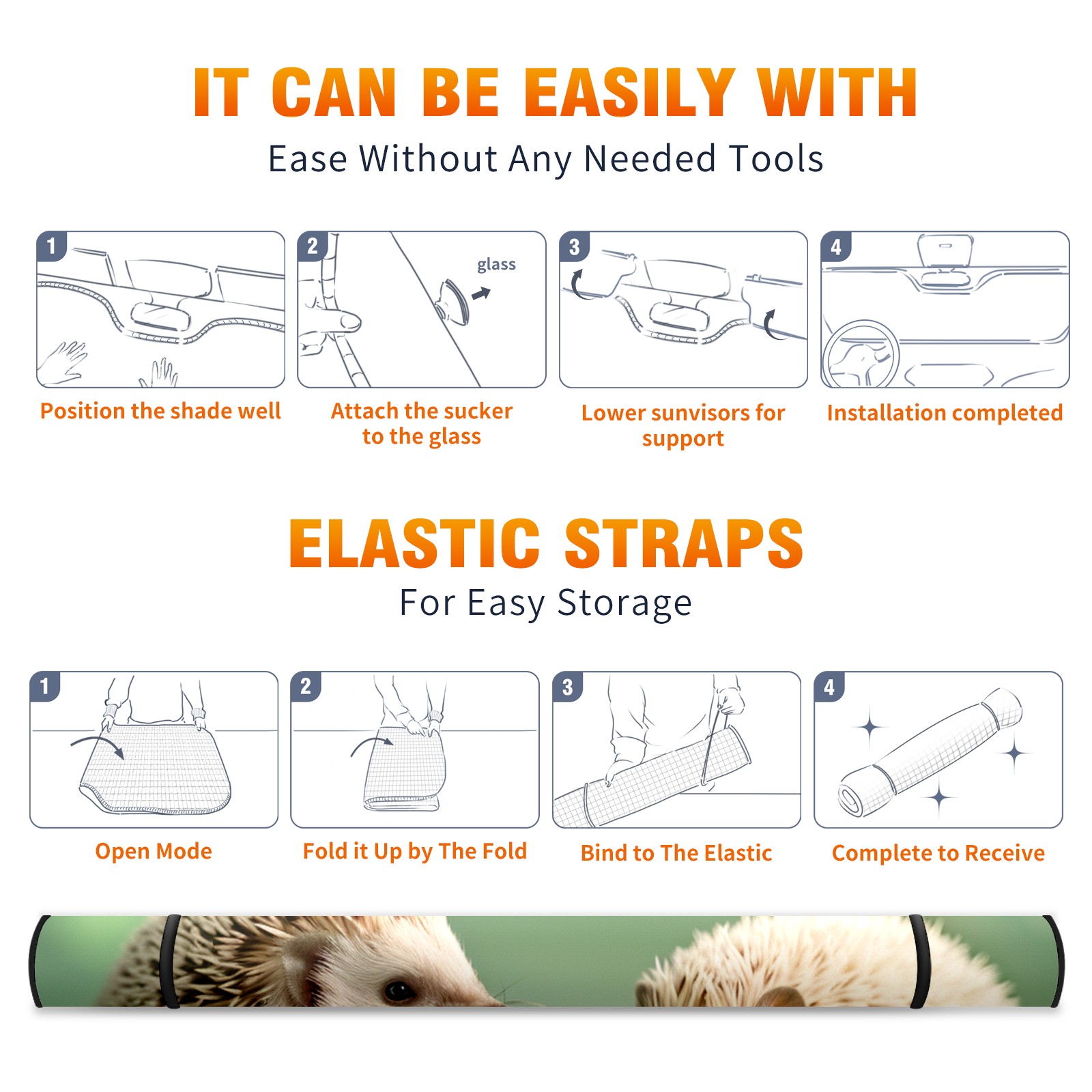 IT CAN BE EASILY WITH

Ease Without Any Needed Tools

1

Position the shade well

2

glass

Attach the sucker to the glass

3

Lower sunvisors for support

4

Installation completed

ELASTIC STRAPS

For Easy Storage

1

Open Mode

2

Fold it Up by The Fold

3

Bind to The Elastic

4

Complete to Receive