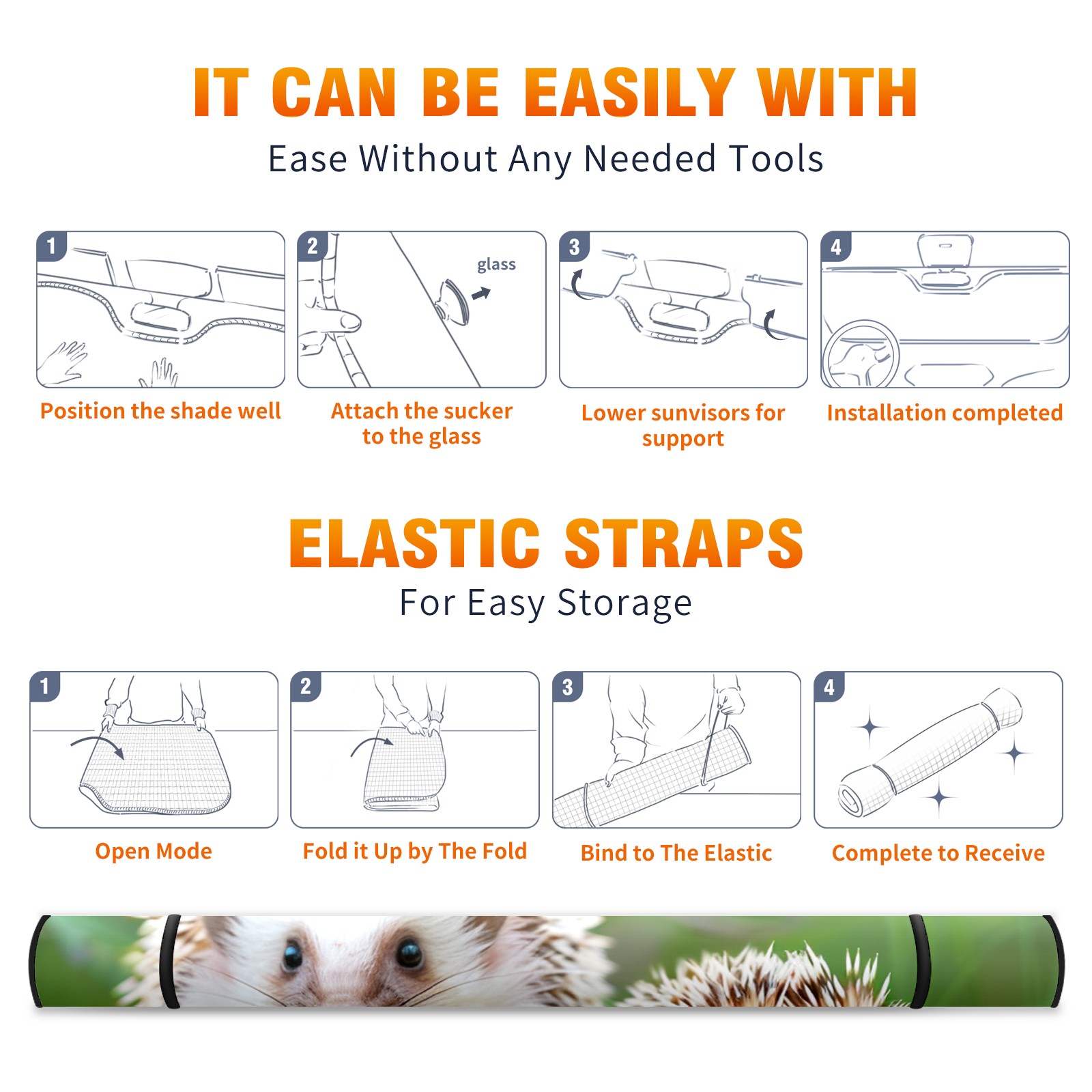 IT CAN BE EASILY WITH

Ease Without Any Needed Tools

1

Position the shade well

2

glass

Attach the sucker to the glass

3

Lower sunvisors for support

4

Installation completed

ELASTIC STRAPS

For Easy Storage

1

Open Mode

2

Fold it Up by The Fold

3

Bind to The Elastic

4

Complete to Receive