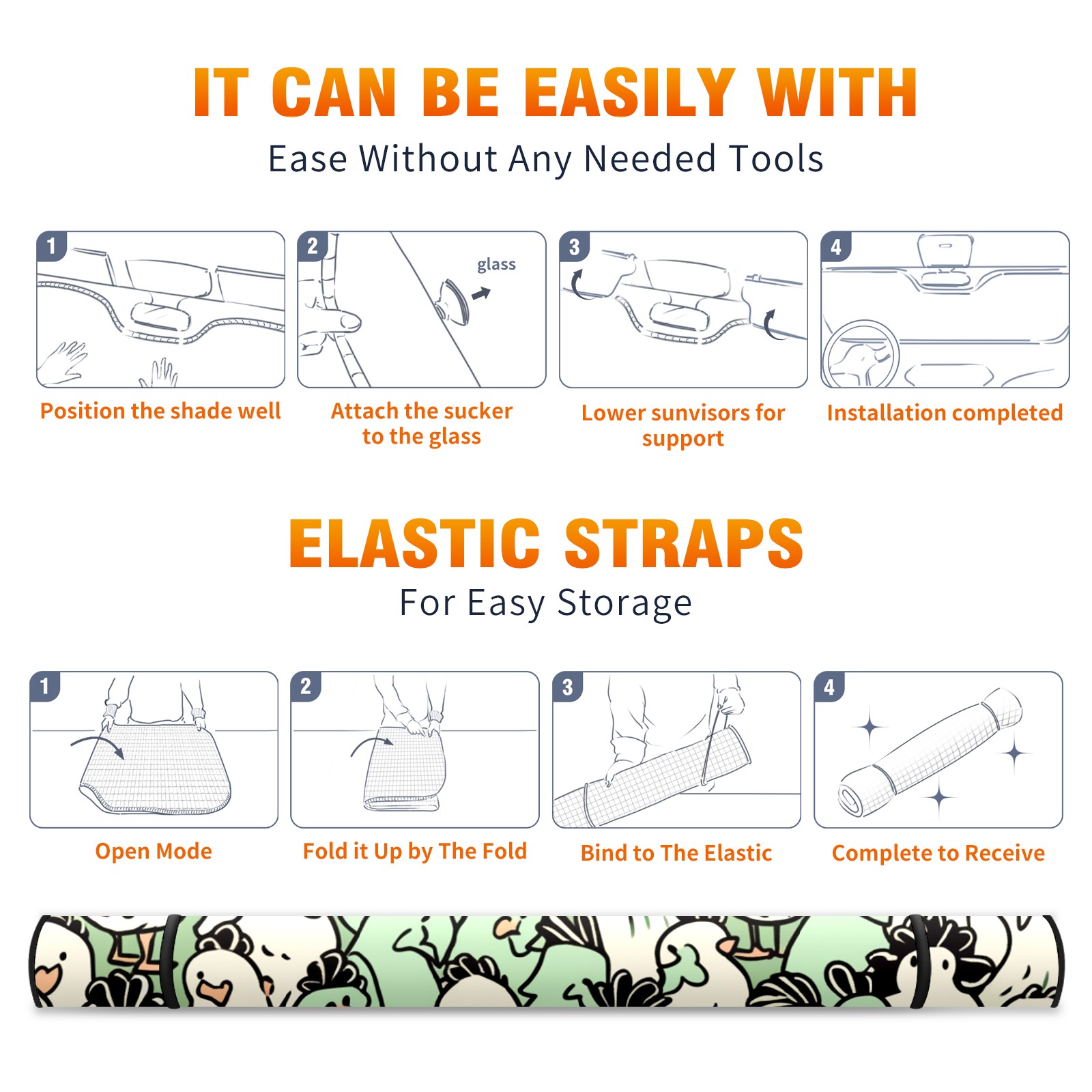 IT CAN BE EASILY WITH
Ease Without Any Needed Tools

1
Position the shade well

2
glass
Attach the sucker to the glass

3
Lower sunvisors for support

4
Installation completed

ELASTIC STRAPS
For Easy Storage

1
Open Mode

2
Fold it Up by The Fold

3
Bind to The Elastic

4
Complete to Receive