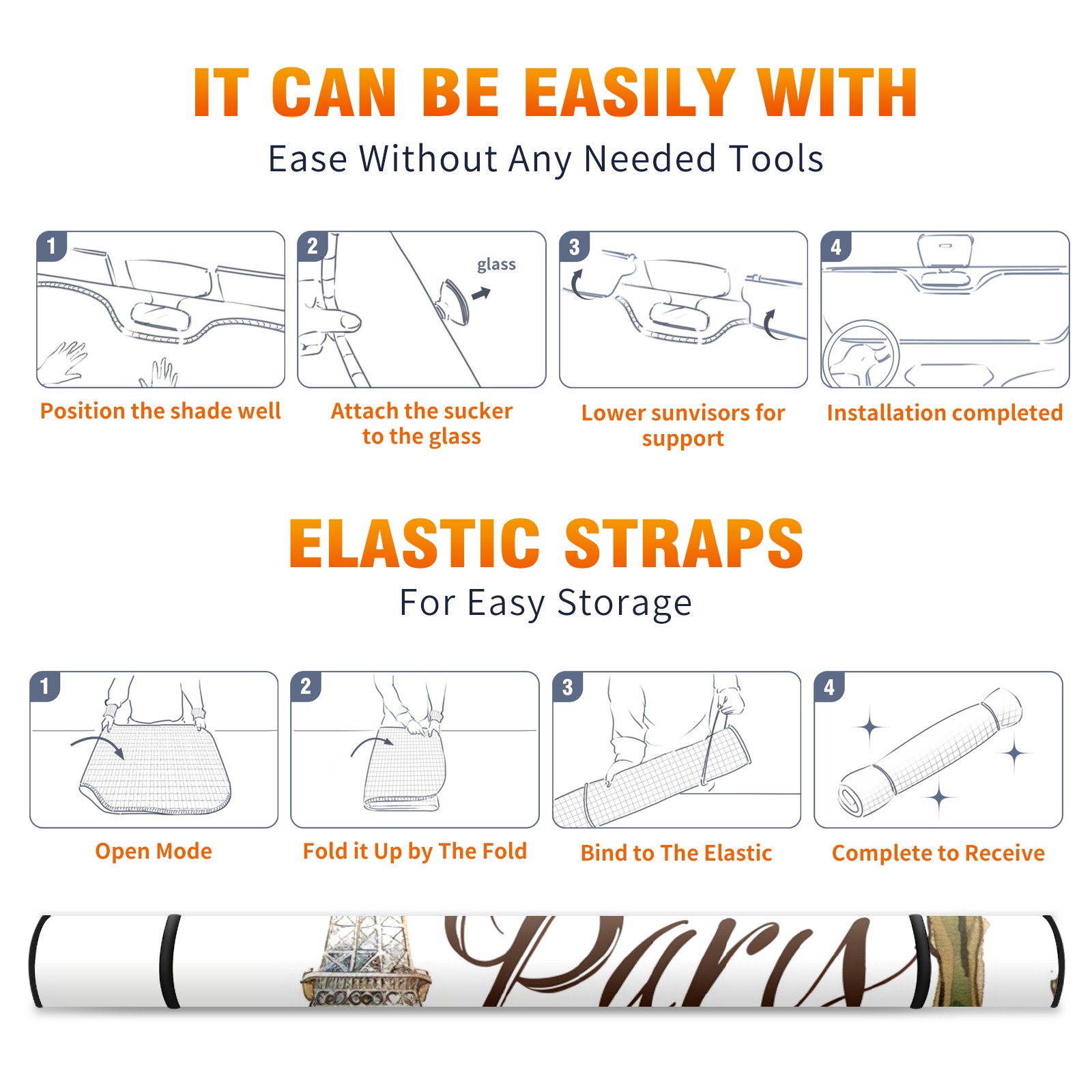 IT CAN BE EASILY WITH
Ease Without Any Needed Tools

1
Position the shade well

2
glass
Attach the sucker to the glass

3
Lower sunvisors for support

4
Installation completed

ELASTIC STRAPS
For Easy Storage

1
Open Mode

2
Fold it Up by The Fold

3
Bind to The Elastic

4
Complete to Receive

Paris