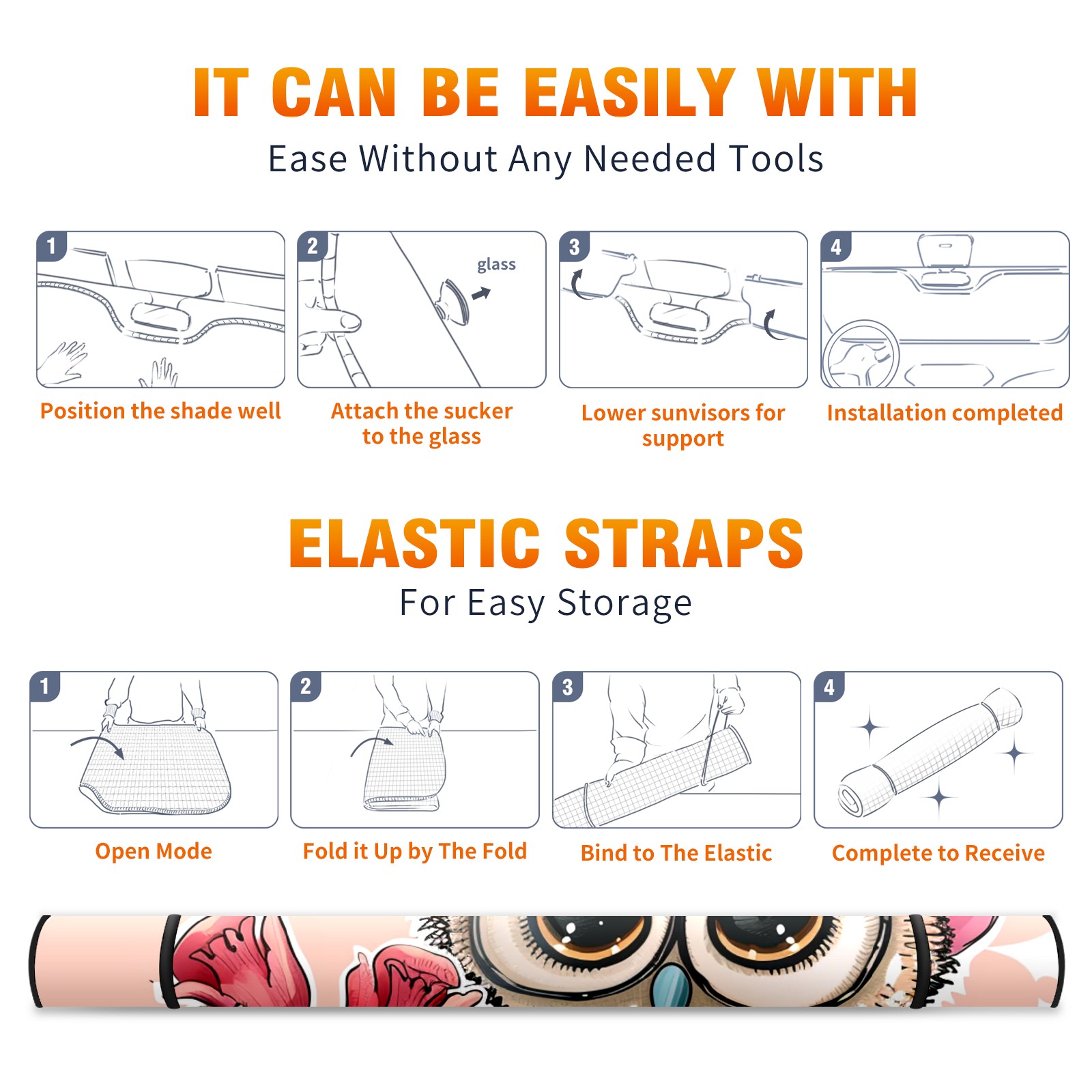 IT CAN BE EASILY WITH
Ease Without Any Needed Tools

1
Position the shade well

2
glass
Attach the sucker to the glass

3
Lower sunvisors for support

4
Installation completed

ELASTIC STRAPS
For Easy Storage

1
Open Mode

2
Fold it Up by The Fold

3
Bind to The Elastic

4
Complete to Receive