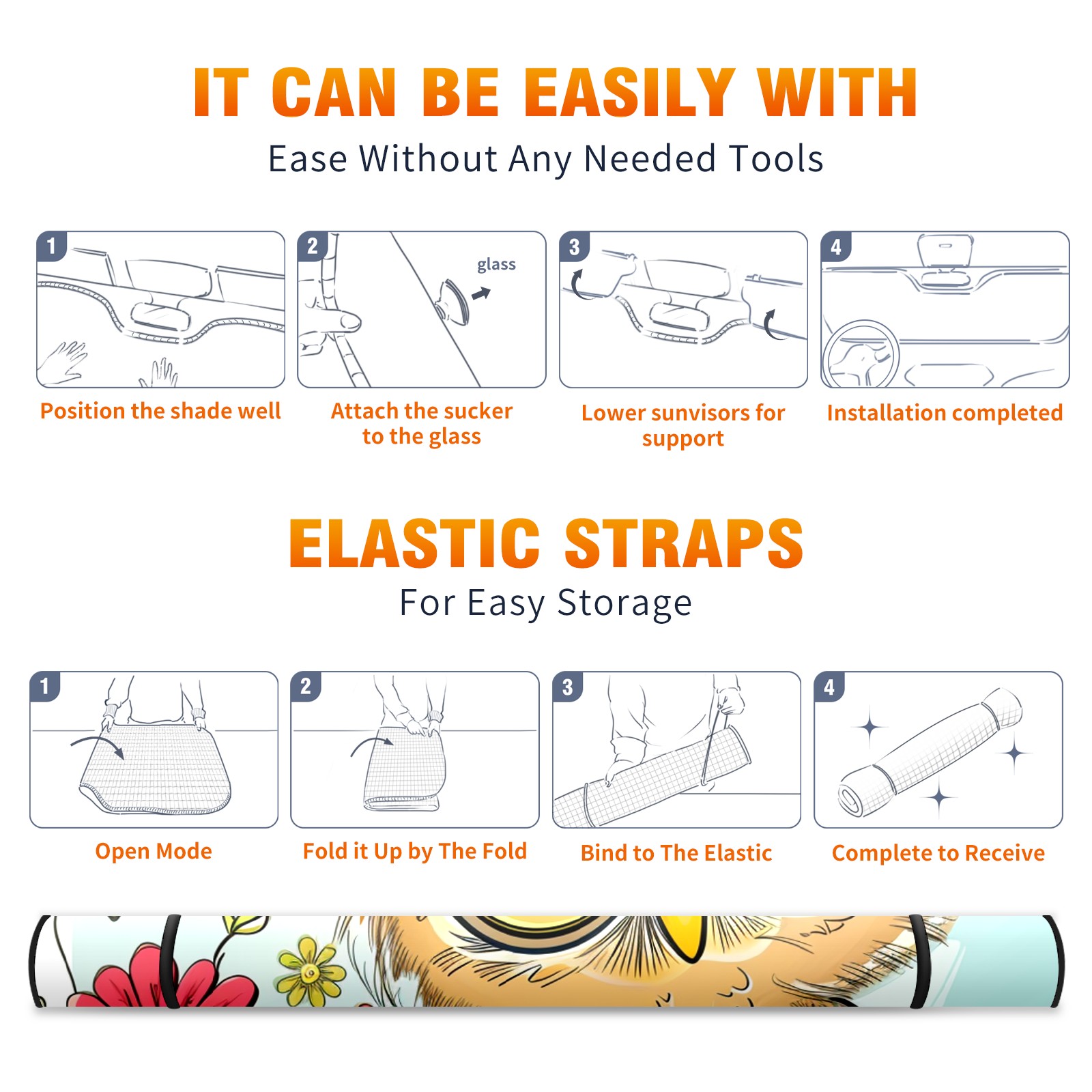 IT CAN BE EASILY WITH
Ease Without Any Needed Tools

1
Position the shade well

2
glass
Attach the sucker to the glass

3
Lower sunvisors for support

4
Installation completed

ELASTIC STRAPS
For Easy Storage

1
Open Mode

2
Fold it Up by The Fold

3
Bind to The Elastic

4
Complete to Receive