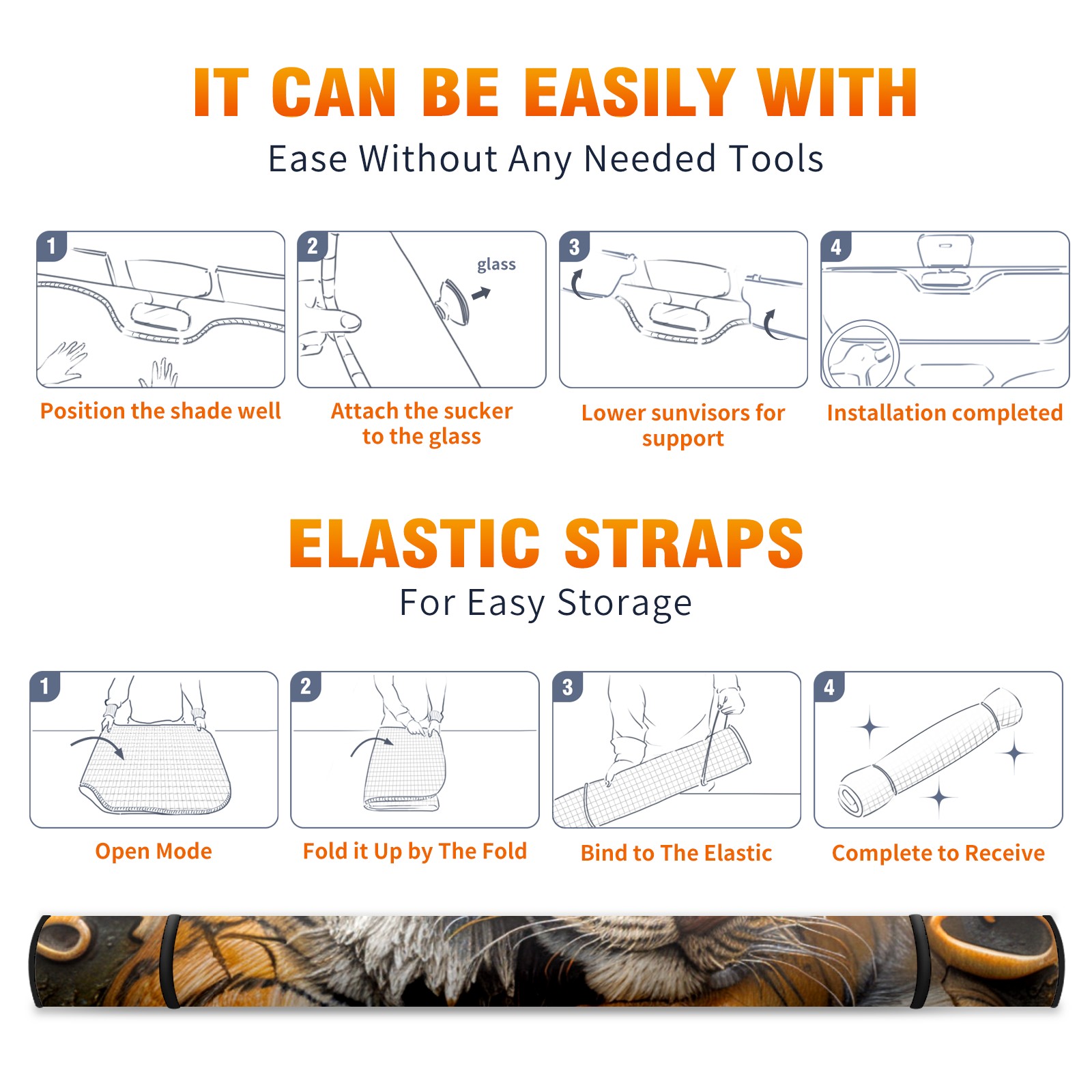 IT CAN BE EASILY WITH
Ease Without Any Needed Tools

1
Position the shade well

2
glass
Attach the sucker to the glass

3
Lower sunvisors for support

4
Installation completed

ELASTIC STRAPS
For Easy Storage

1
Open Mode

2
Fold it Up by The Fold

3
Bind to The Elastic

4
Complete to Receive