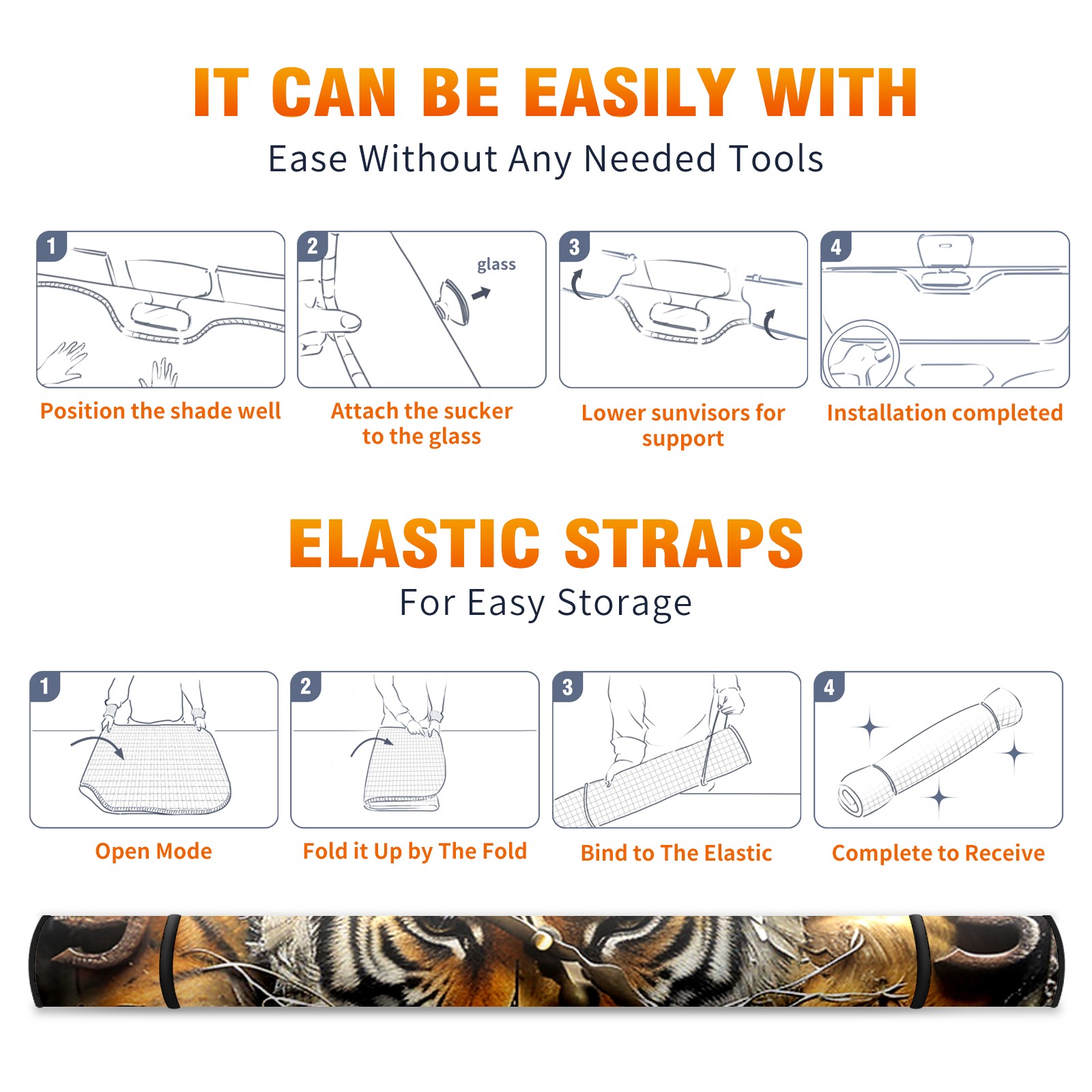 IT CAN BE EASILY WITH

Ease Without Any Needed Tools

1

Position the shade well

2

glass

Attach the sucker to the glass

3

Lower sunvisors for support

4

Installation completed

ELASTIC STRAPS

For Easy Storage

1

Open Mode

2

Fold it Up by The Fold

3

Bind to The Elastic

4

Complete to Receive