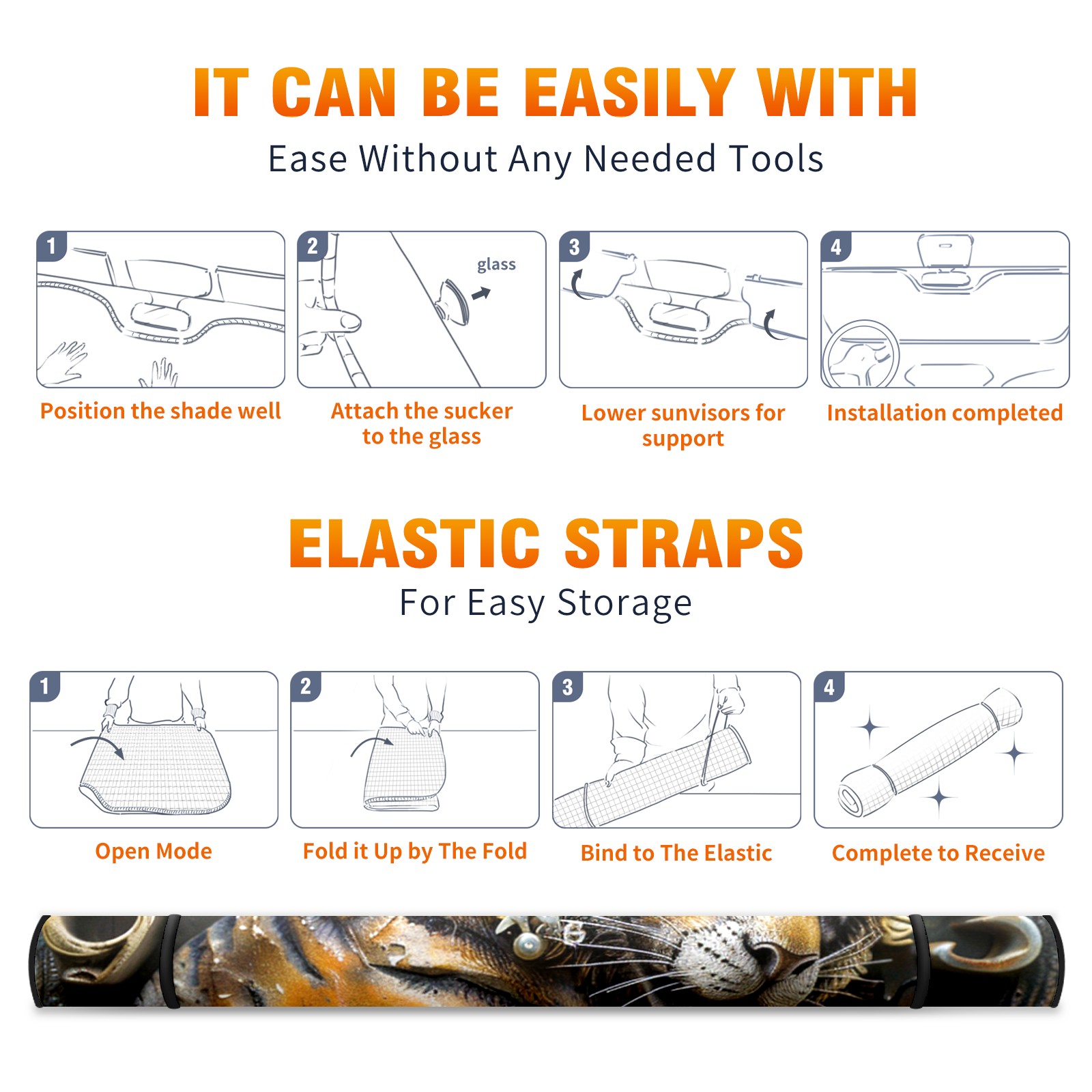 IT CAN BE EASILY WITH
Ease Without Any Needed Tools

1
Position the shade well

2
glass
Attach the sucker to the glass

3
Lower sunvisors for support

4
Installation completed

ELASTIC STRAPS
For Easy Storage

1
Open Mode

2
Fold it Up by The Fold

3
Bind to The Elastic

4
Complete to Receive