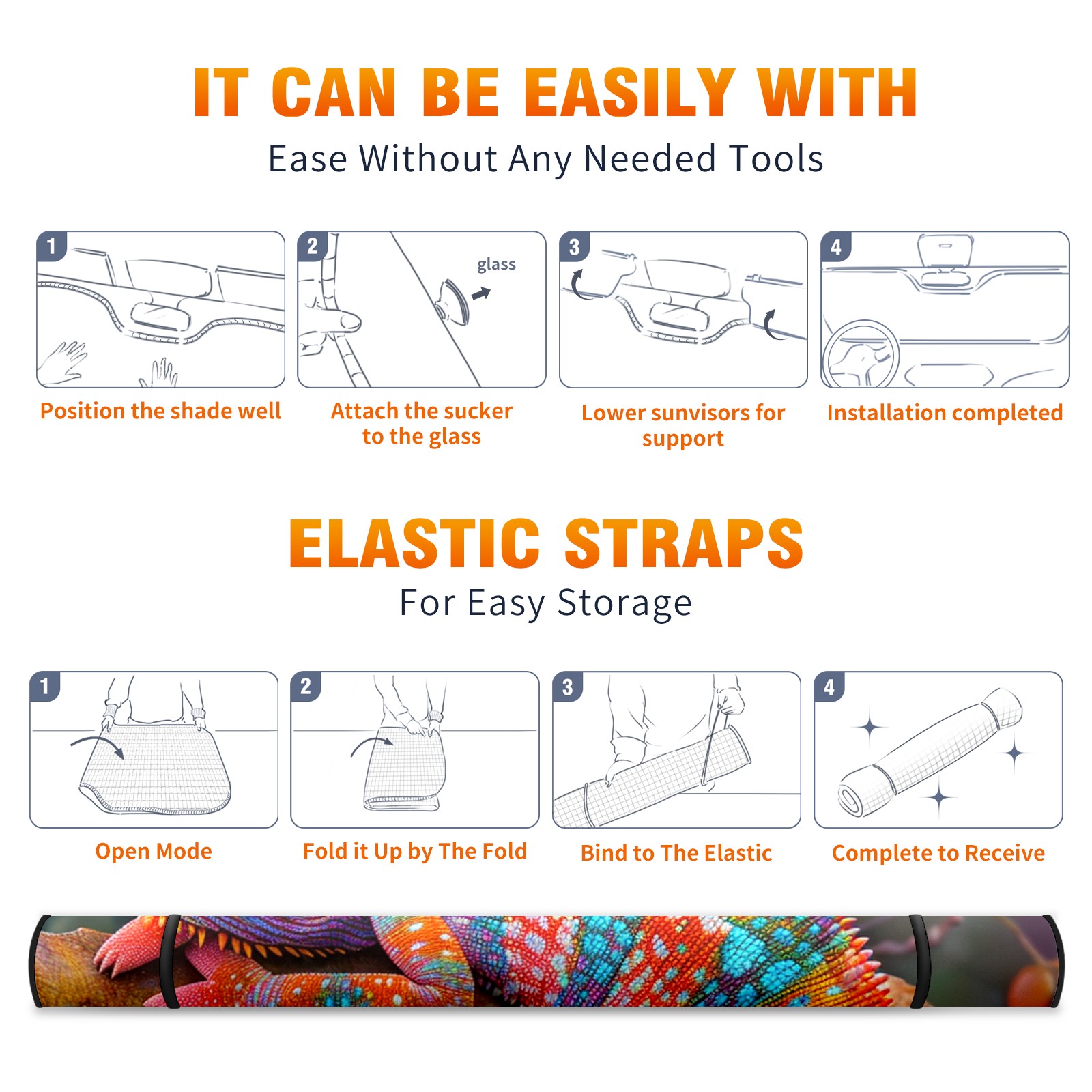 IT CAN BE EASILY WITH

Ease Without Any Needed Tools

1

Position the shade well

2

glass

Attach the sucker to the glass

3

Lower sunvisors for support

4

Installation completed

ELASTIC STRAPS

For Easy Storage

1

Open Mode

2

Fold it Up by The Fold

3

Bind to The Elastic

4

Complete to Receive